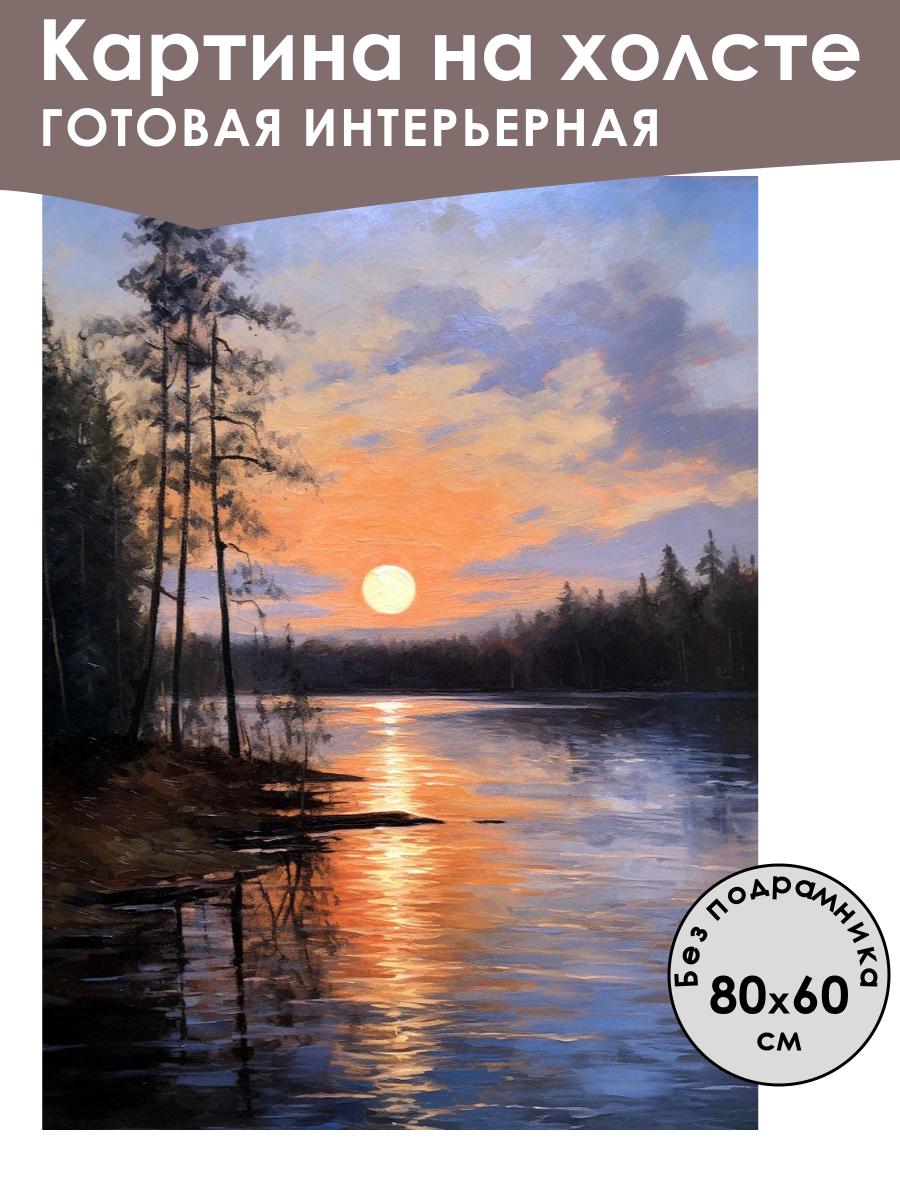 Картина на холсте
ГОТОВАЯ ИНТЕРЬЕРНАЯ

Без подрамника
80x60
см