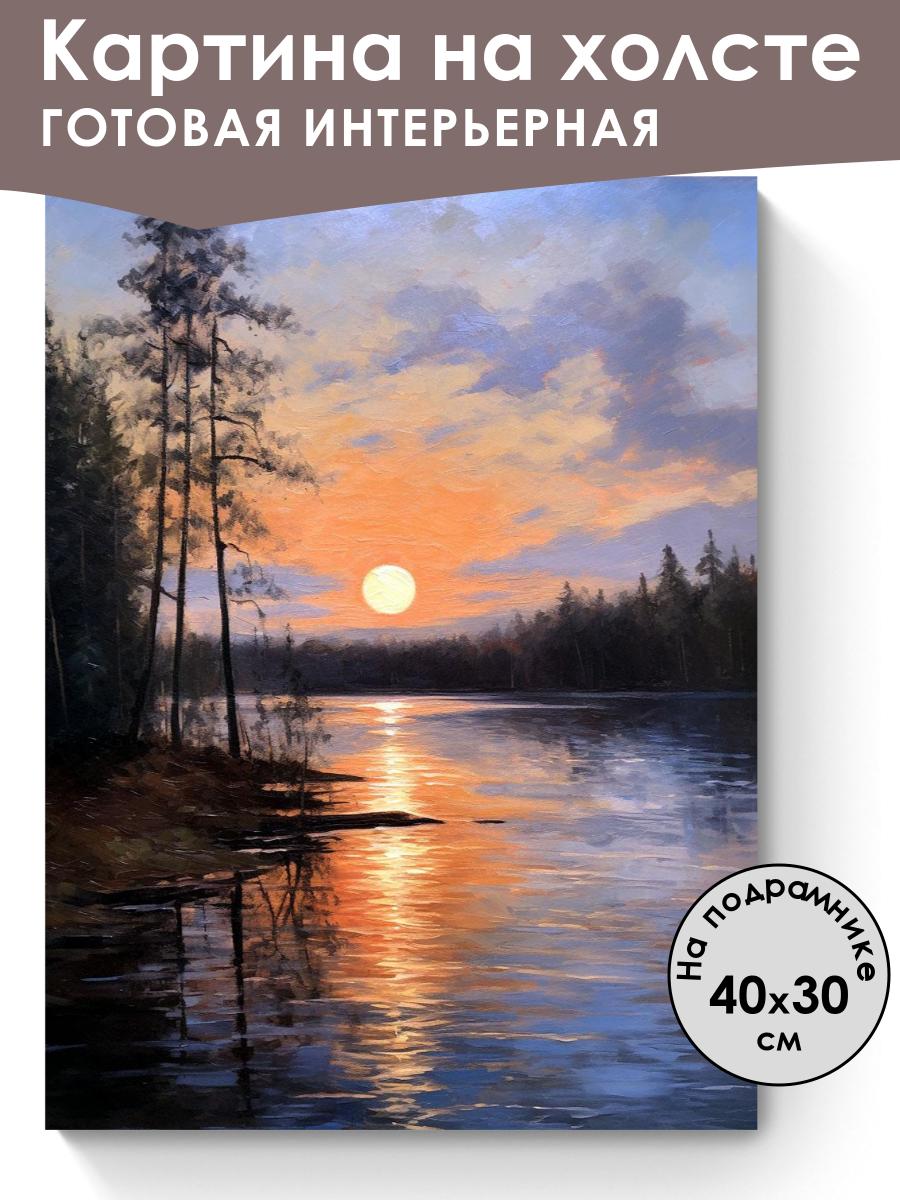 Картина на холсте
ГОТОВАЯ ИНТЕРЬЕРНАЯ

На подрамнике
40x30
см