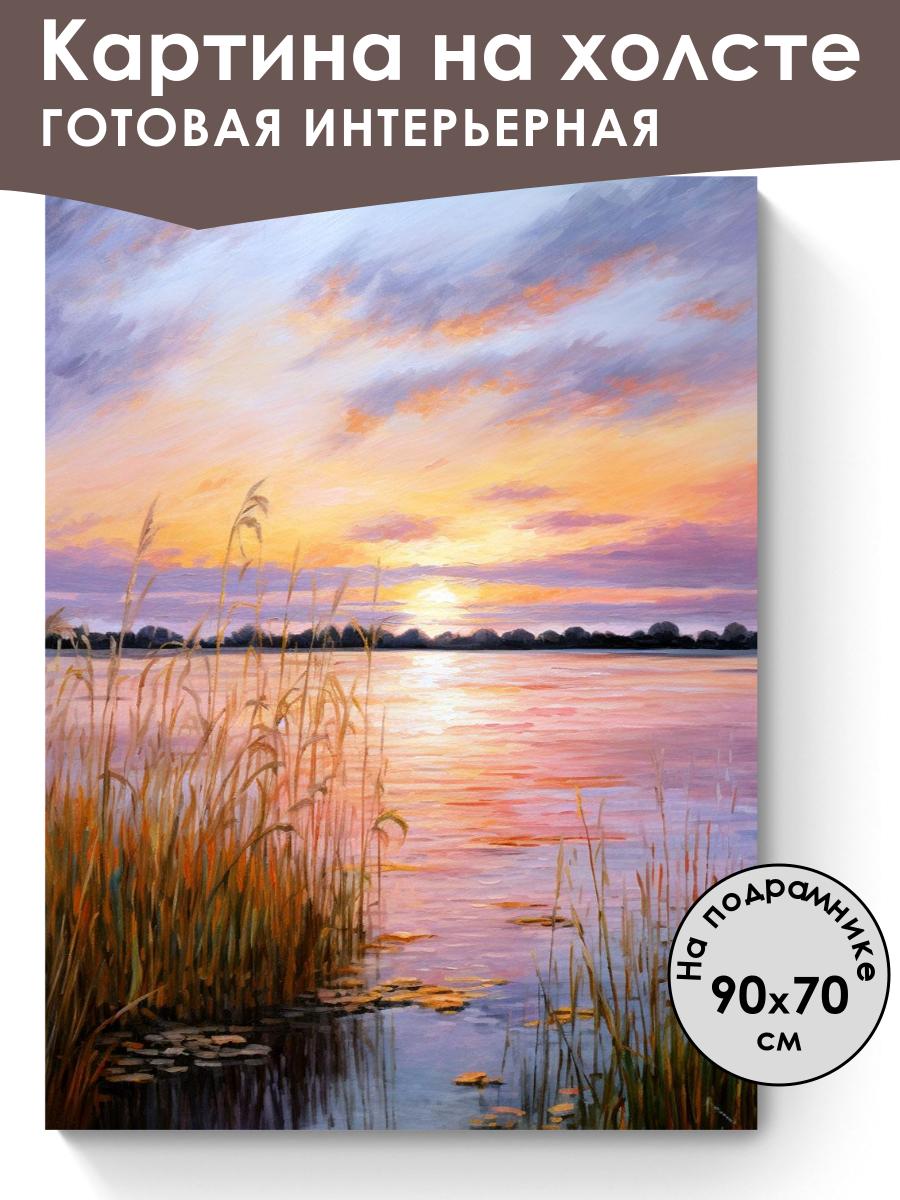 Картина на холсте
ГОТОВАЯ ИНТЕРЬЕРНАЯ

На подрамнике
90x70
см