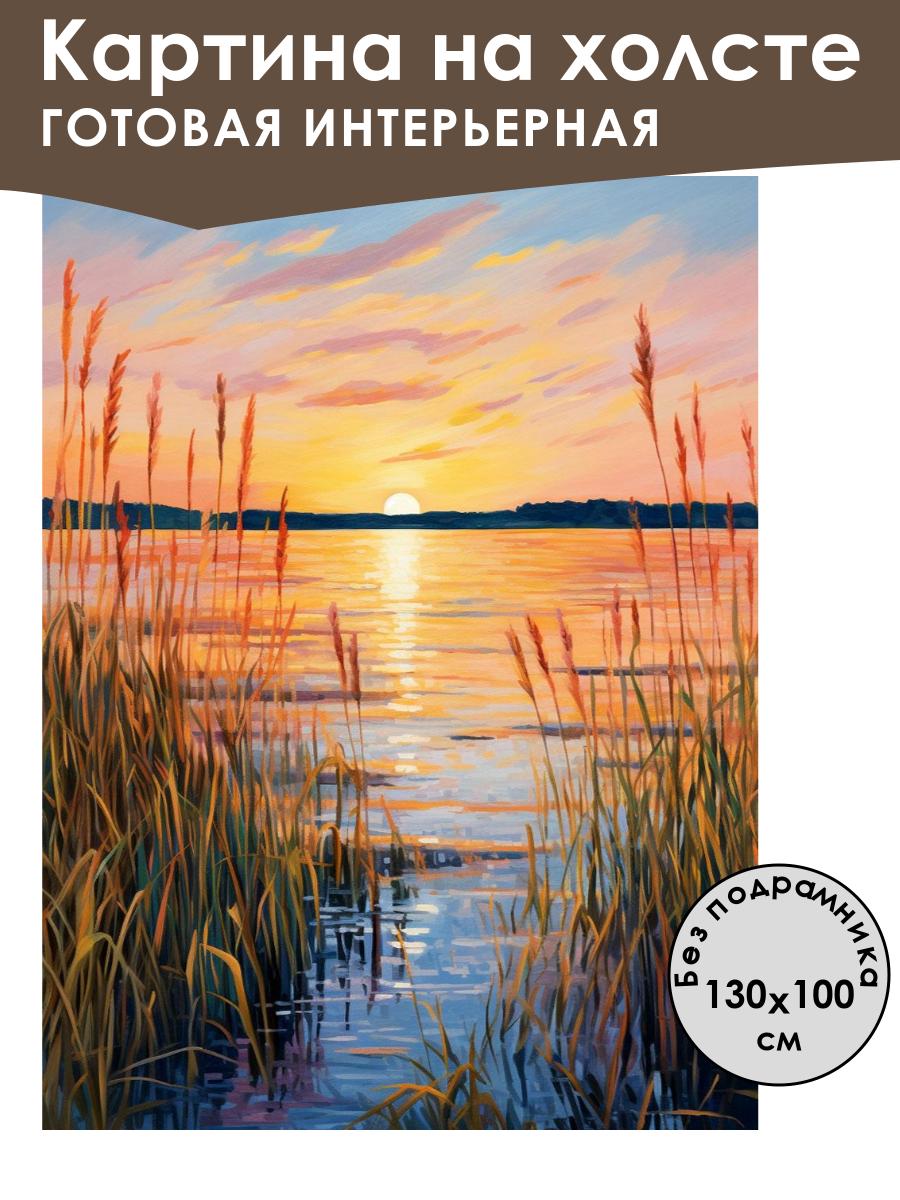 Картина на холсте
ГОТОВАЯ ИНТЕРЬЕРНАЯ

Без подрамника
130x100
см