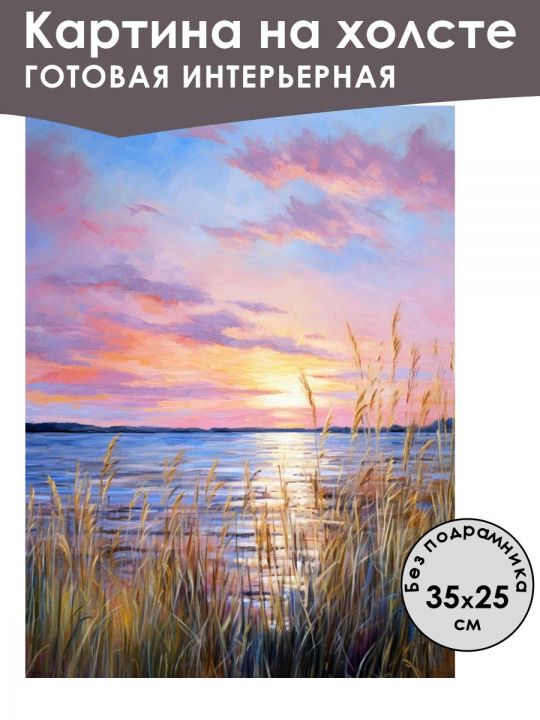 Картина на холсте
ГОТОВАЯ ИНТЕРЬЕРНАЯ

Без подрамника
35x25
см