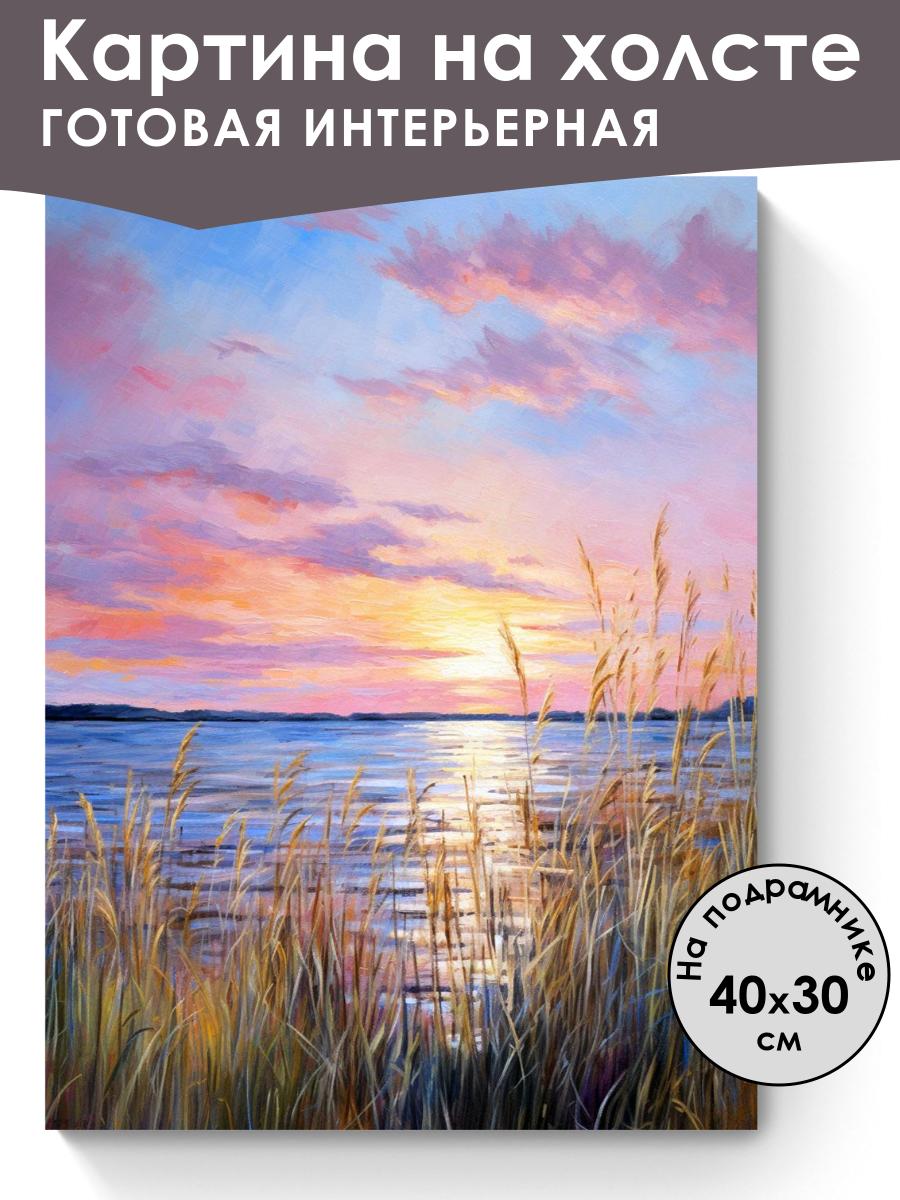 Картина на холсте
ГОТОВАЯ ИНТЕРЬЕРНАЯ

На подрамнике
40x30
см