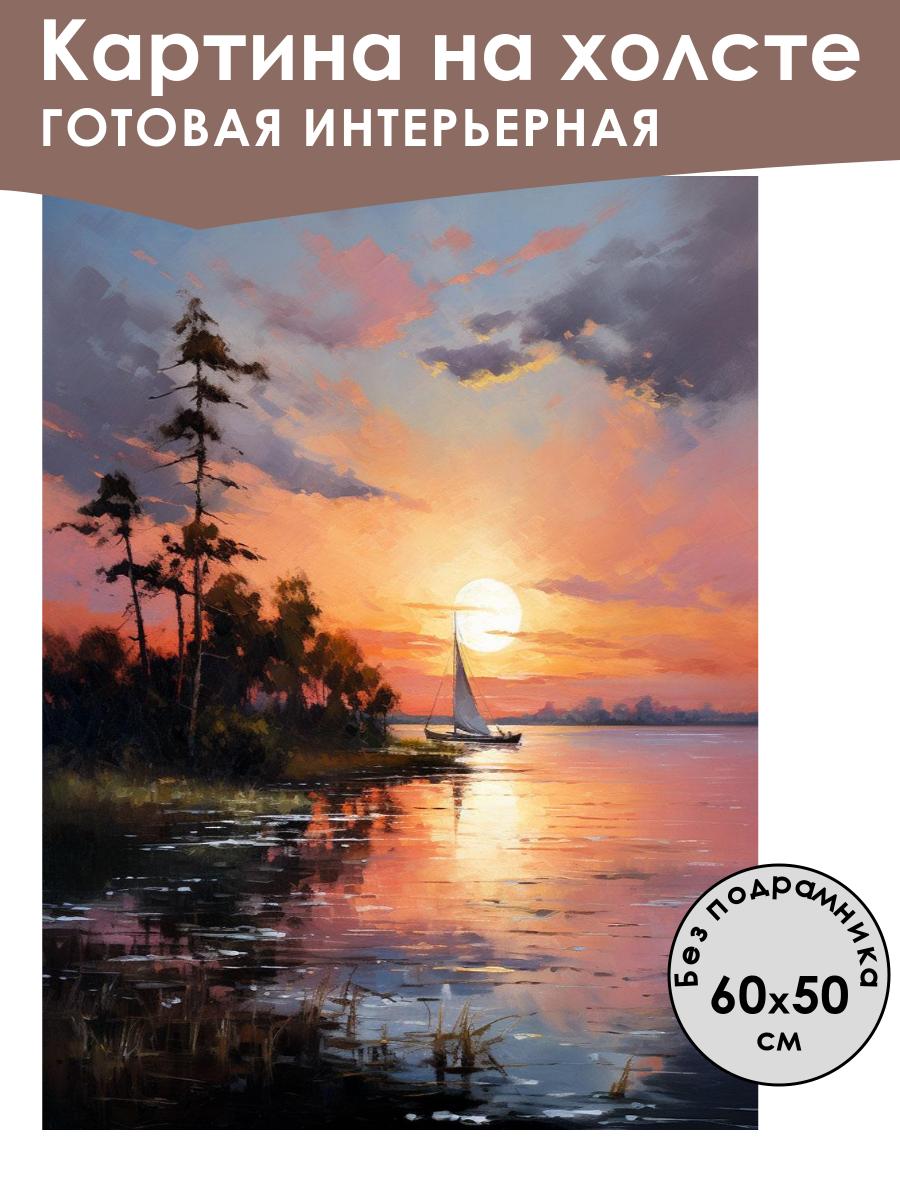 Картина на холсте
ГОТОВАЯ ИНТЕРЬЕРНАЯ

Без подрамника
60x50
см