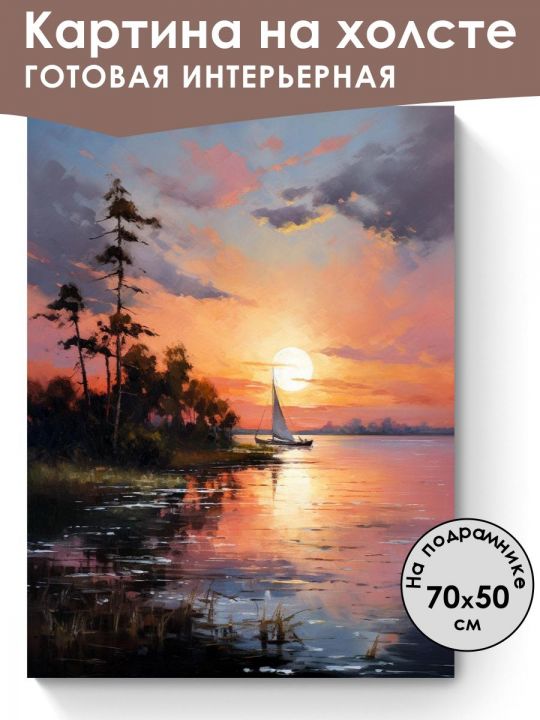 Картина на холсте
ГОТОВАЯ ИНТЕРЬЕРНАЯ

На подрамнике
70x50
см