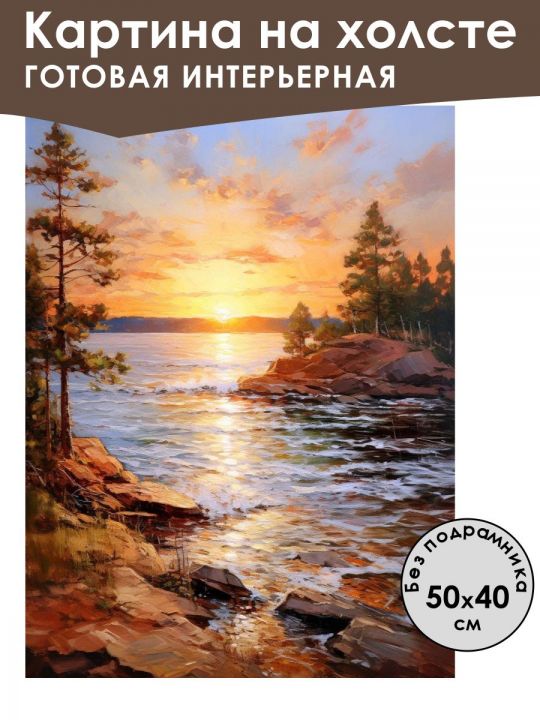 Картина на холсте
ГОТОВАЯ ИНТЕРЬЕРНАЯ

Без подрамника
50x40
см