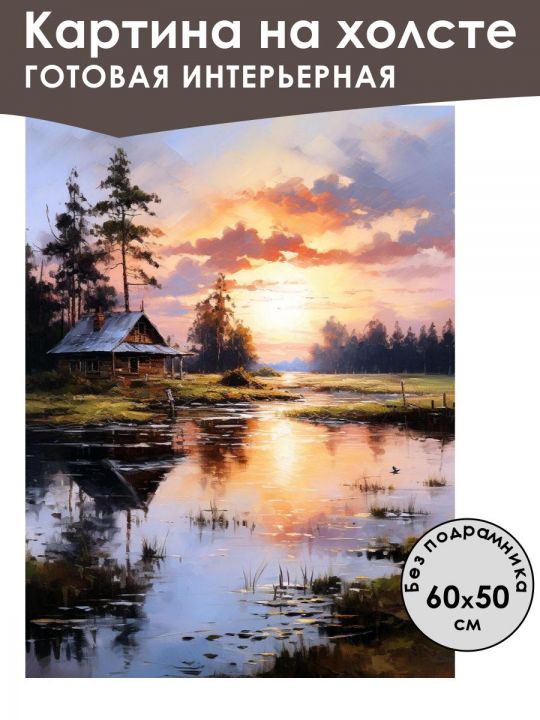 Картина на холсте
ГОТОВАЯ ИНТЕРЬЕРНАЯ

Без подрамника
60x50
см