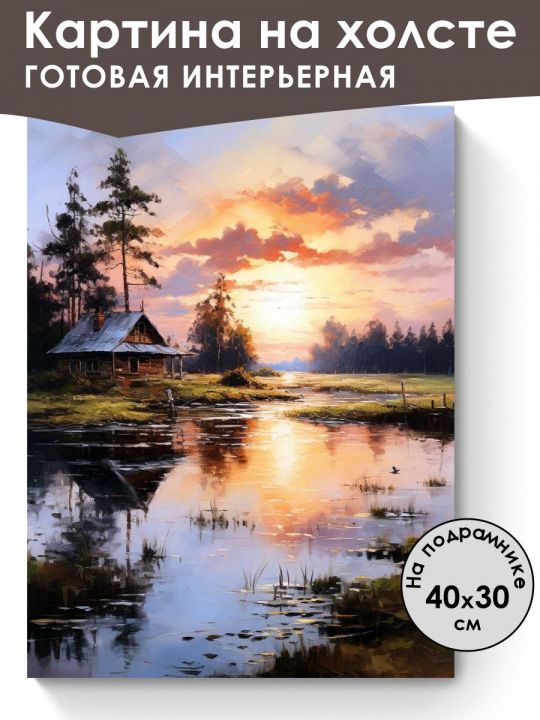 Картина на холсте
ГОТОВАЯ ИНТЕРЬЕРНАЯ

На подрамнике
40x30
см