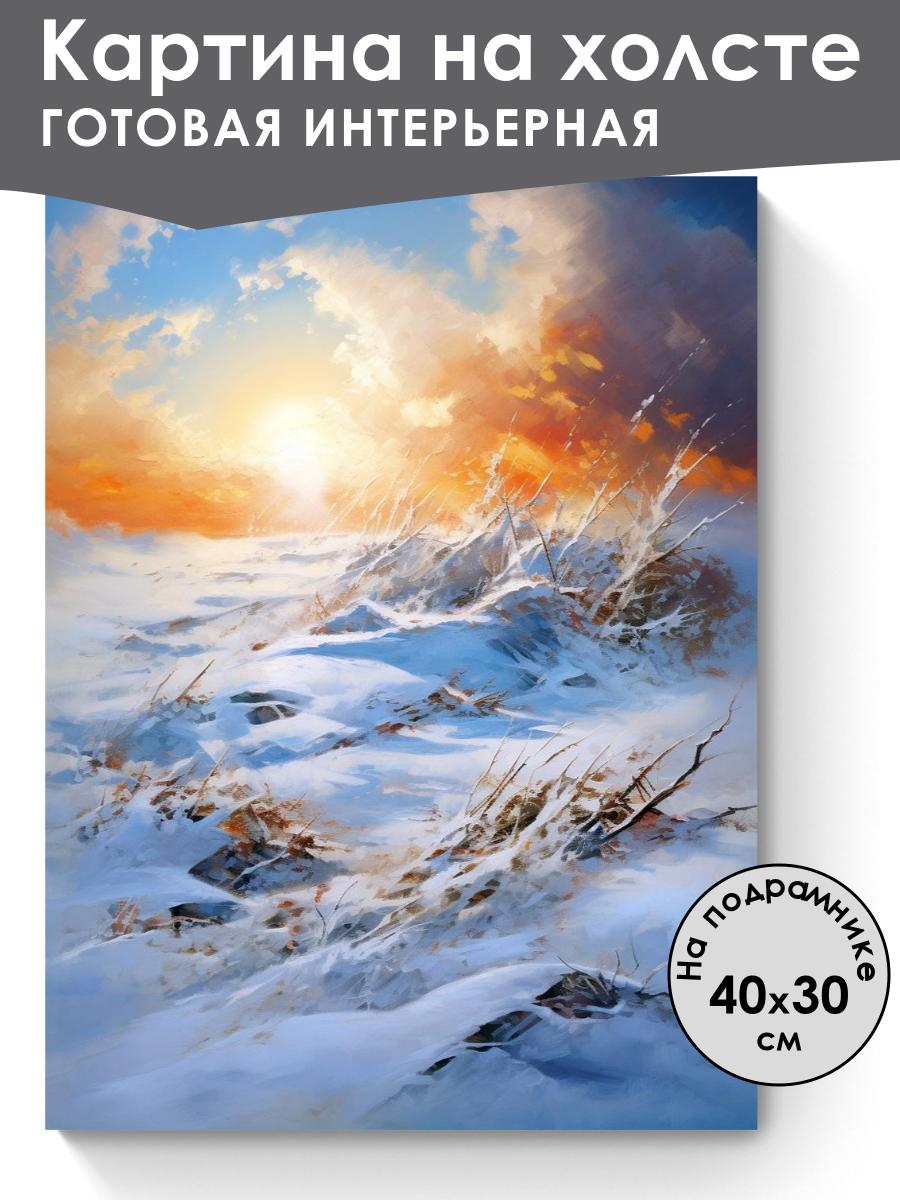 Картина на холсте
ГОТОВАЯ ИНТЕРЬЕРНАЯ

На подрамнике
40x30
см