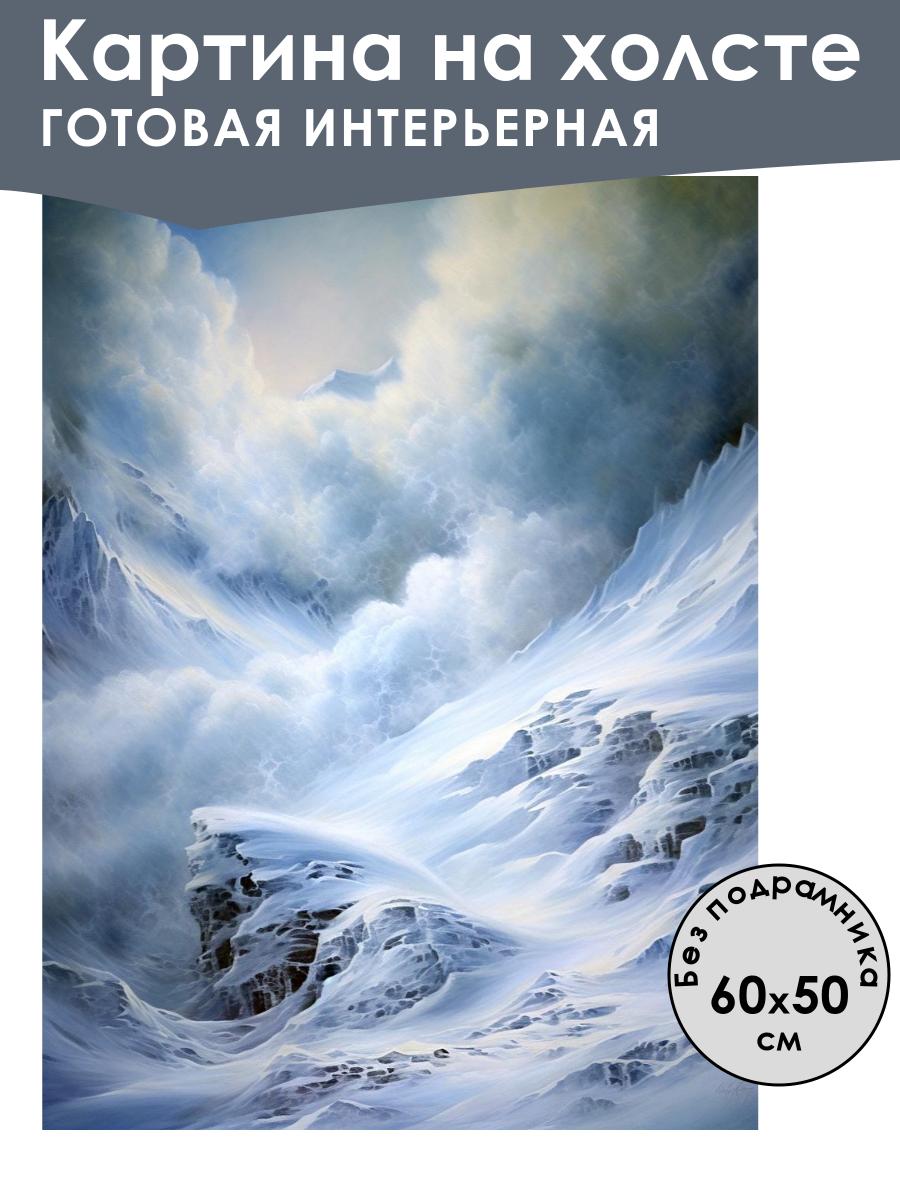 Картина на холсте
ГОТОВАЯ ИНТЕРЬЕРНАЯ

Без подрамника
60x50
см