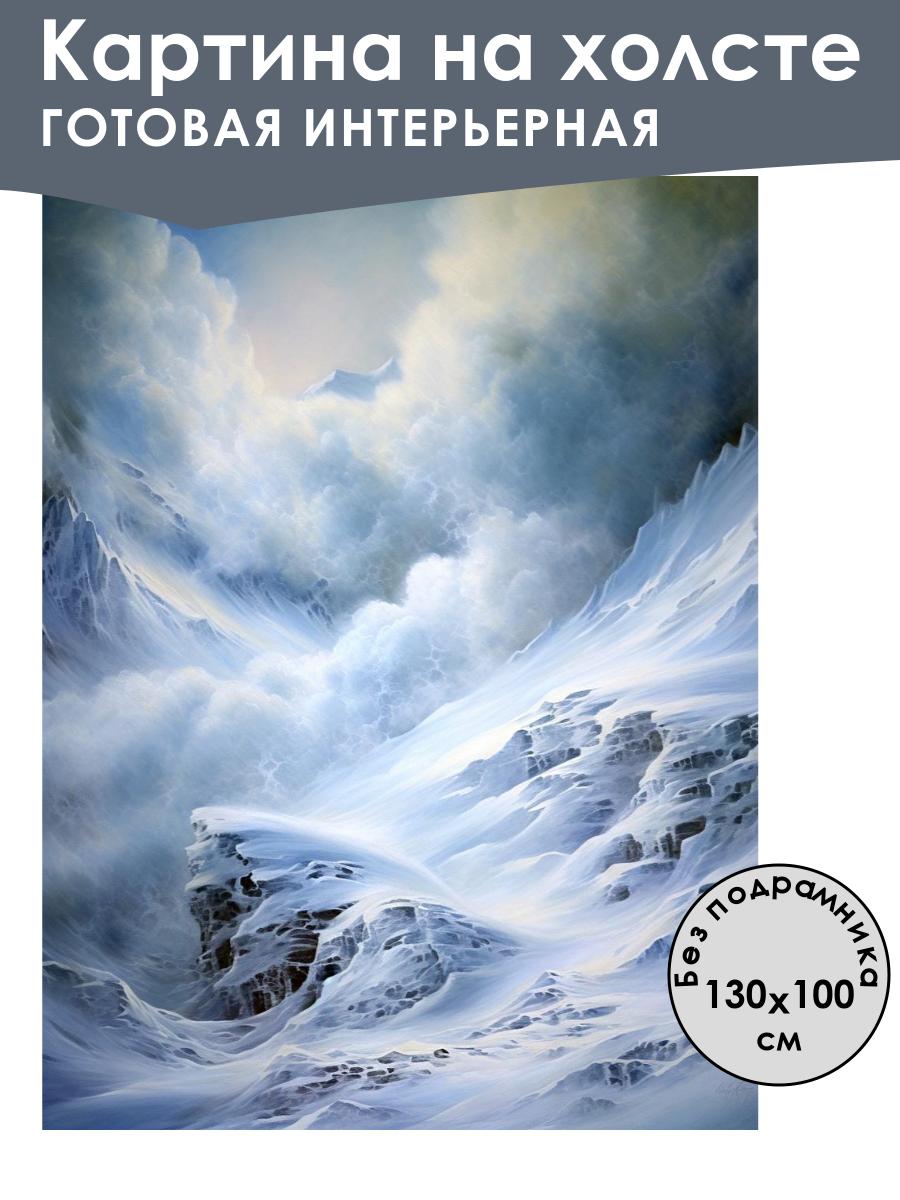 Картина на холсте
ГОТОВАЯ ИНТЕРЬЕРНАЯ

Без подрамника
130х100
см