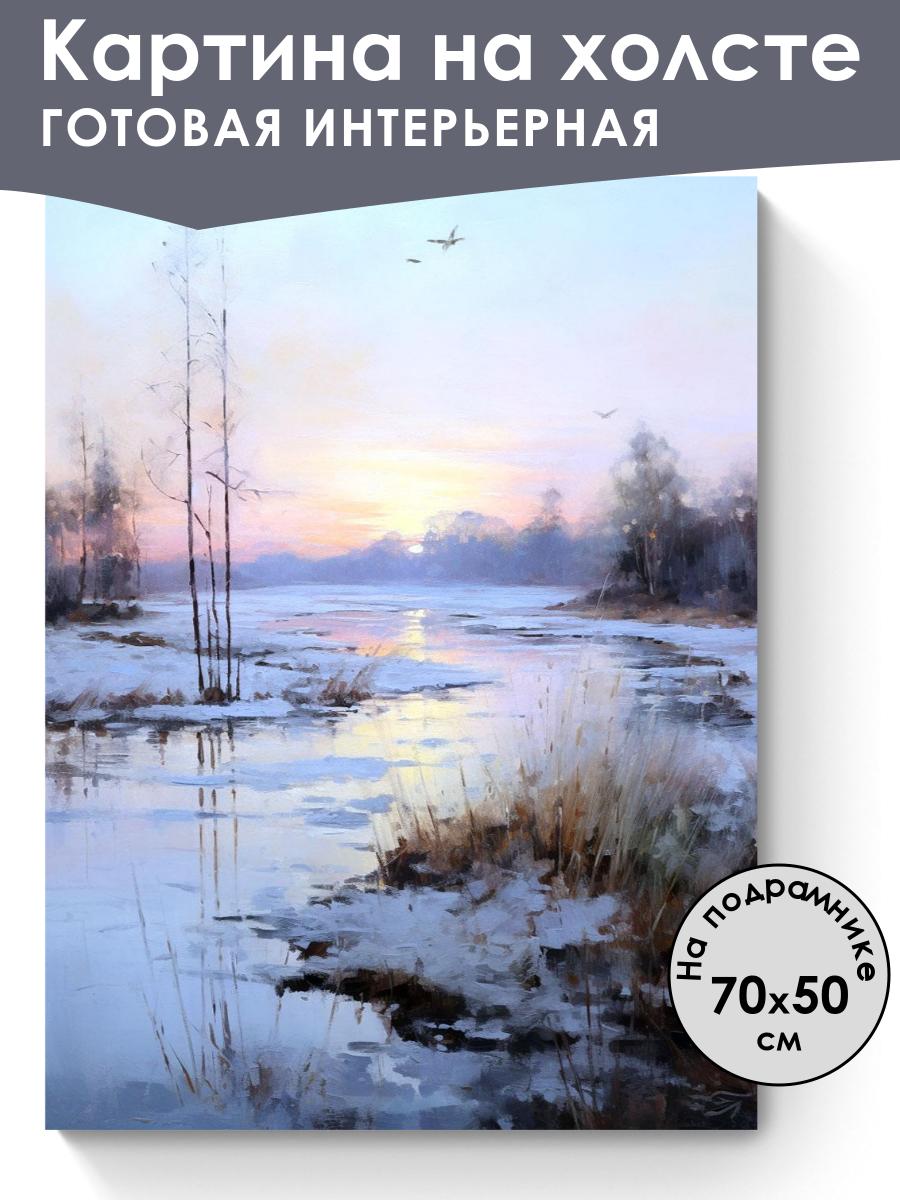 Картина на холсте
ГОТОВАЯ ИНТЕРЬЕРНАЯ

На подрамнике
70x50
см