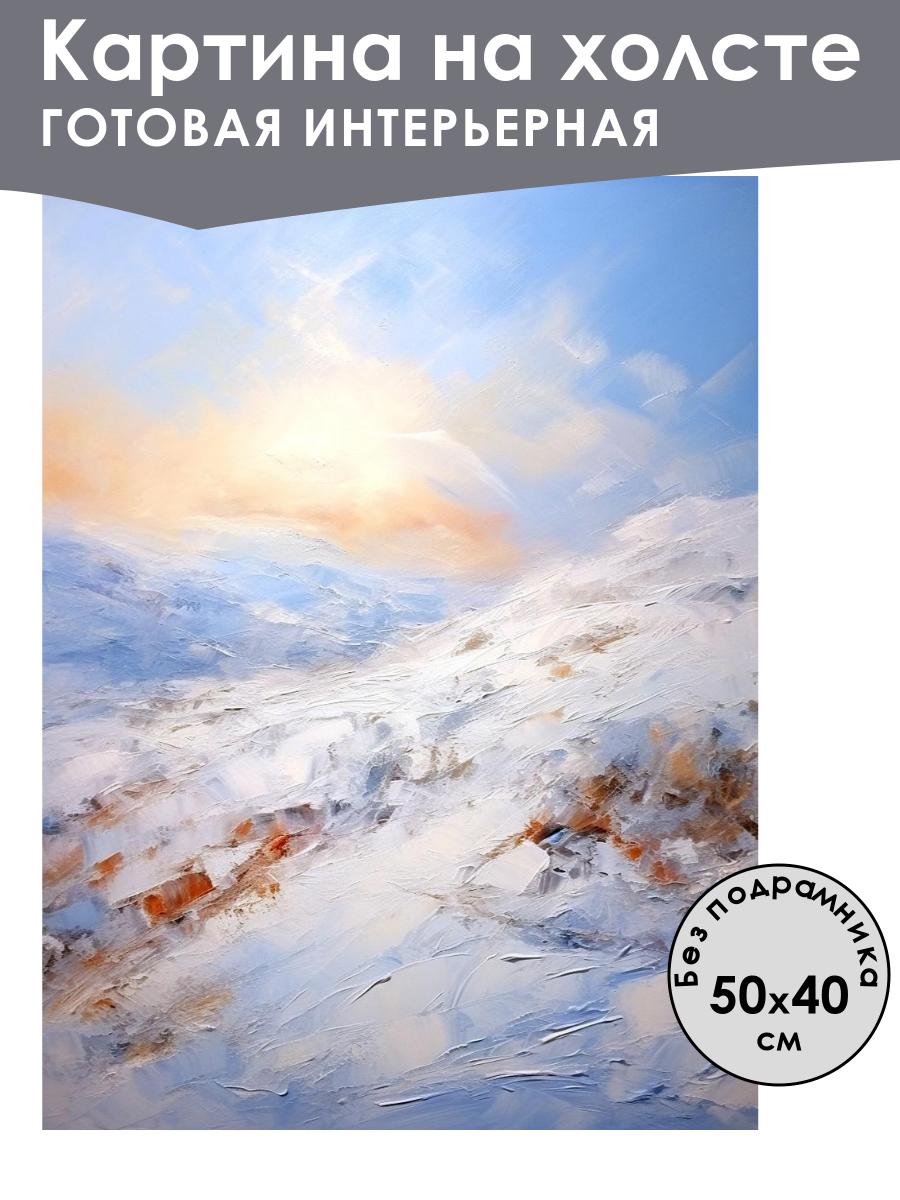 Картина на холсте
ГОТОВАЯ ИНТЕРЬЕРНАЯ

Без подрамника
50x40
см