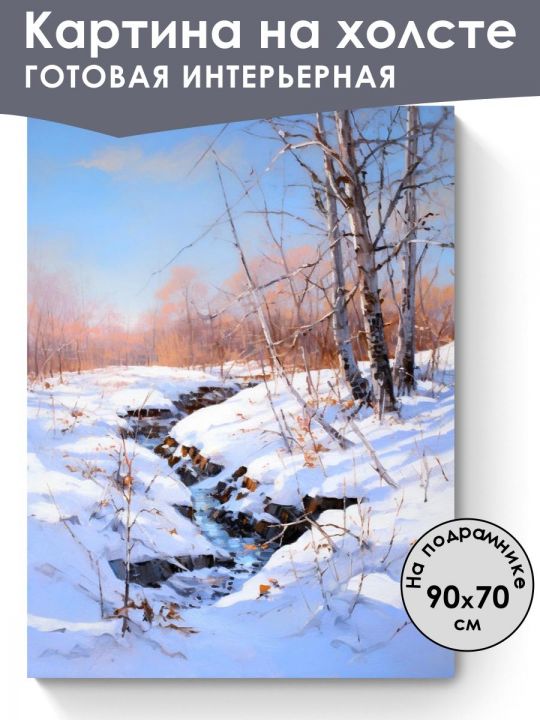 Картина на холсте
ГОТОВАЯ ИНТЕРЬЕРНАЯ

На подрамнике
90x70
см