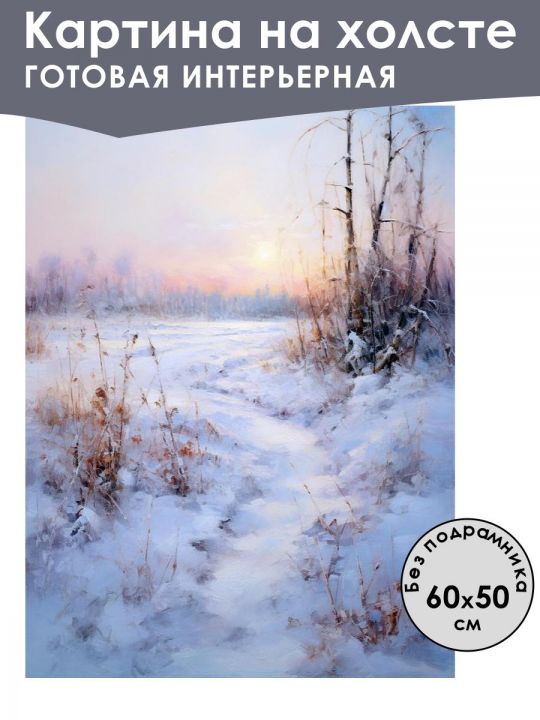 Картина на холсте
ГОТОВАЯ ИНТЕРЬЕРНАЯ

Без подрамника
60x50
см