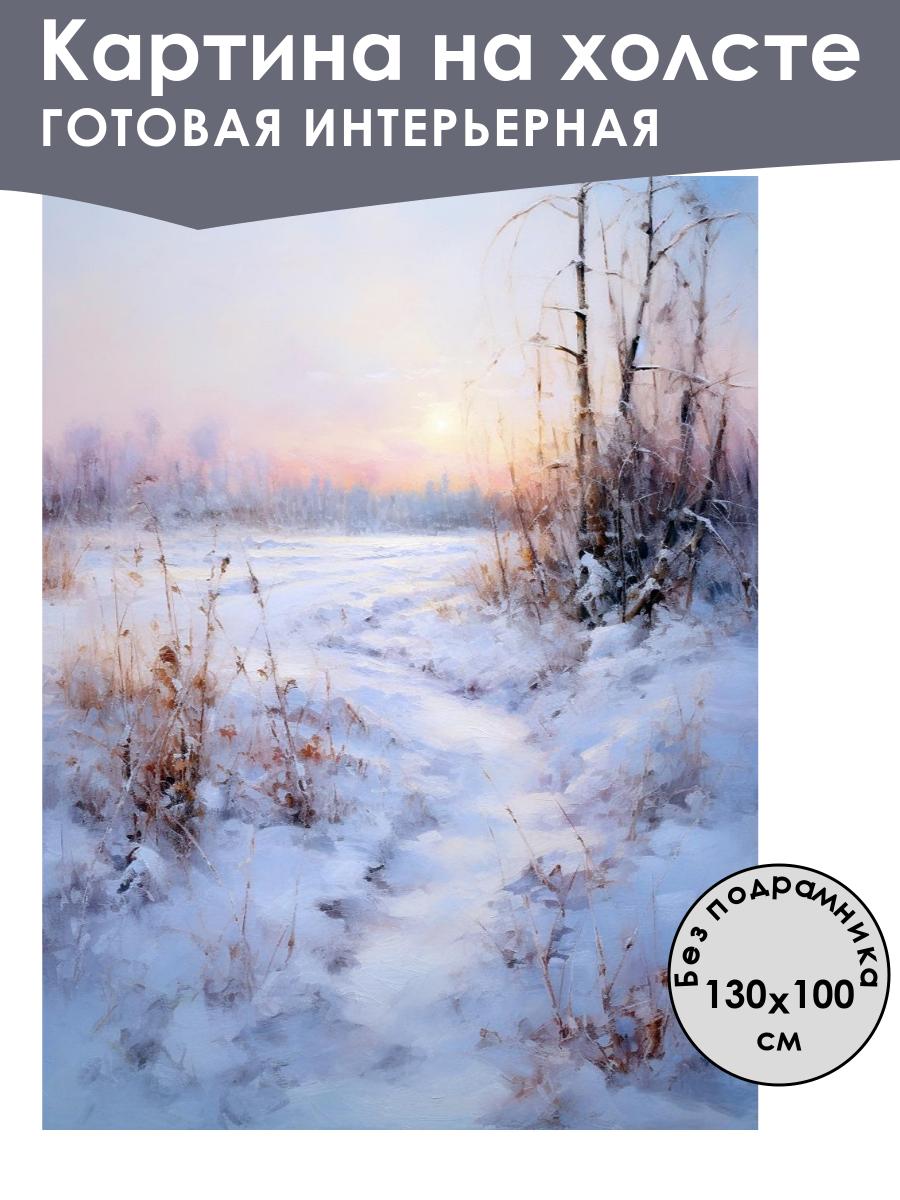 Картина на холсте
ГОТОВАЯ ИНТЕРЬЕРНАЯ

Без подрамника
130x100
см