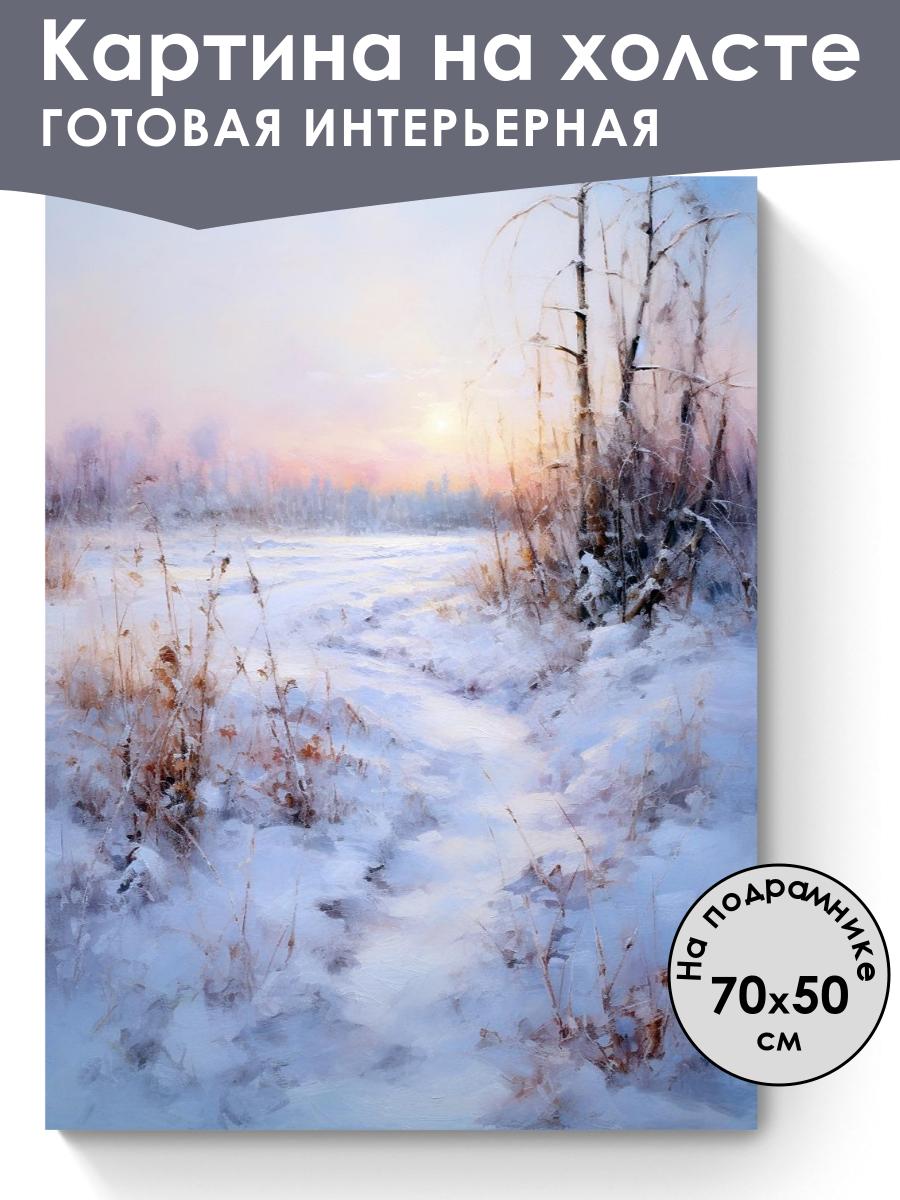 Картина на холсте
ГОТОВАЯ ИНТЕРЬЕРНАЯ

На подрамнике
70x50
см