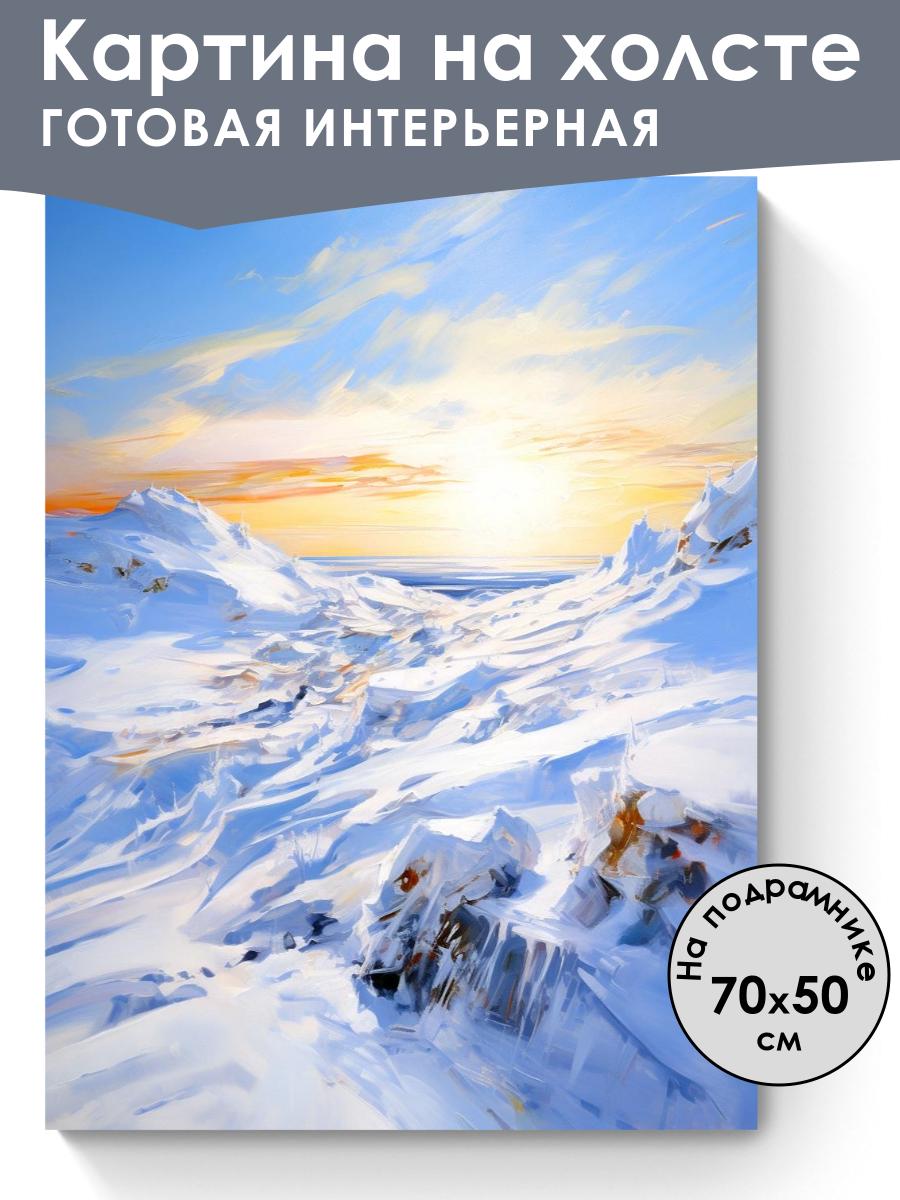 Картина на холсте
ГОТОВАЯ ИНТЕРЬЕРНАЯ

На подрамнике
70x50
см