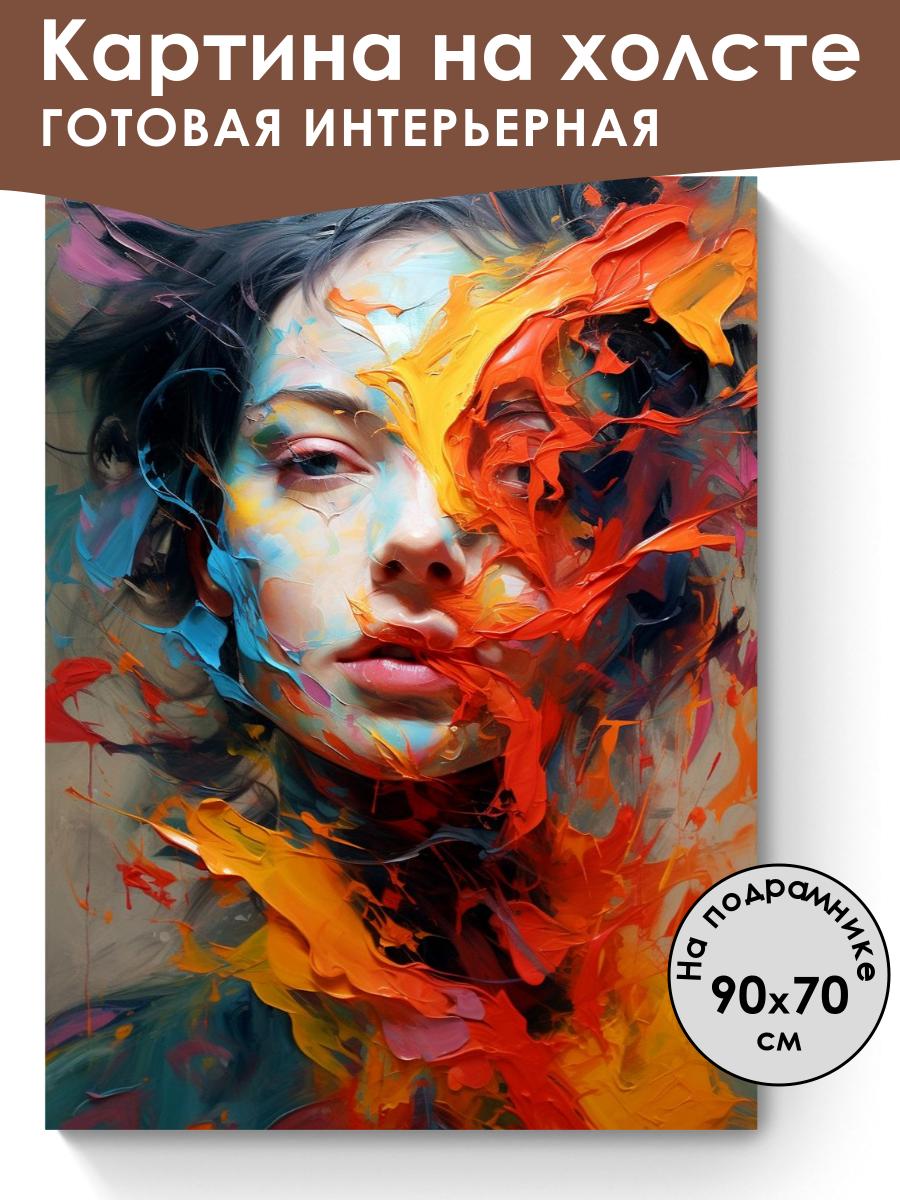 Картина на холсте
ГОТОВАЯ ИНТЕРЬЕРНАЯ

На подрамнике
90x70
см