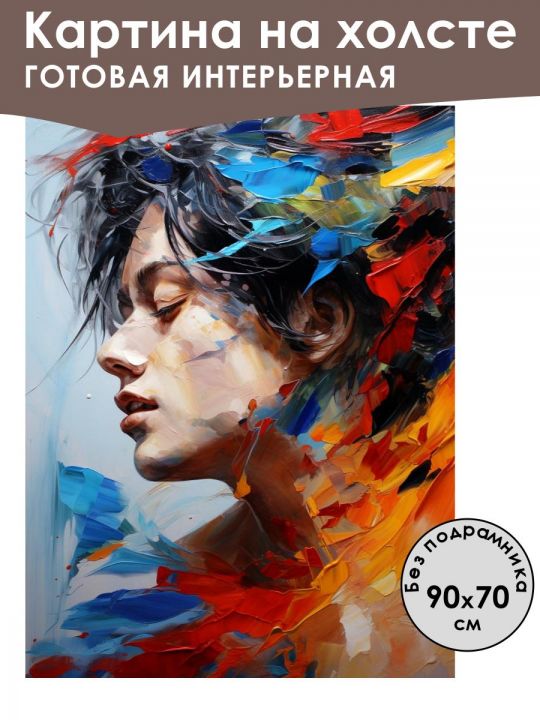 Картина на холсте
ГОТОВАЯ ИНТЕРЬЕРНАЯ

Без подрамника
90x70
см