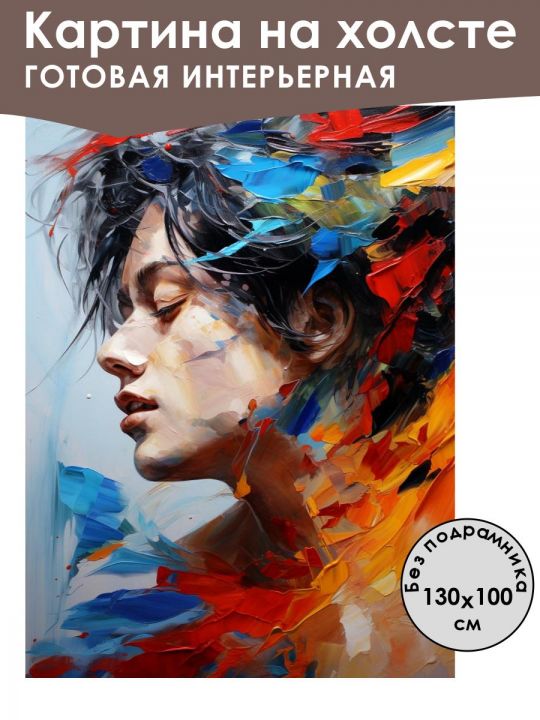 Картина на холсте
ГОТОВАЯ ИНТЕРЬЕРНАЯ

Без подрамника
130x100
см