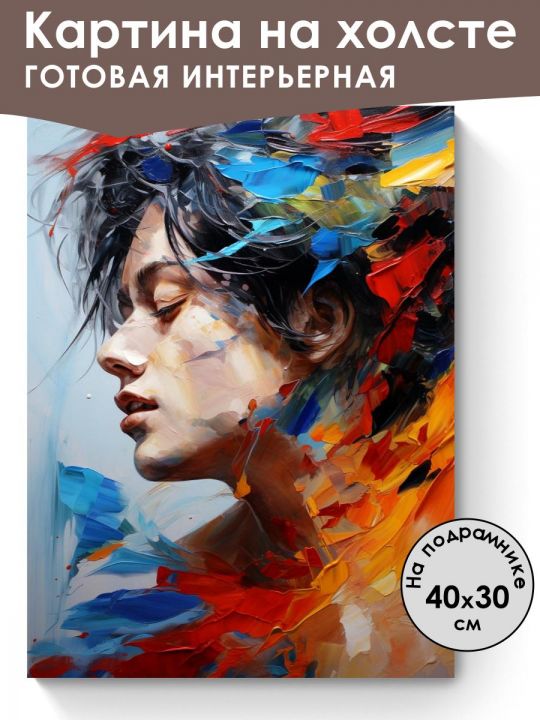 Картина на холсте
ГОТОВАЯ ИНТЕРЬЕРНАЯ

На подрамнике
40x30
см