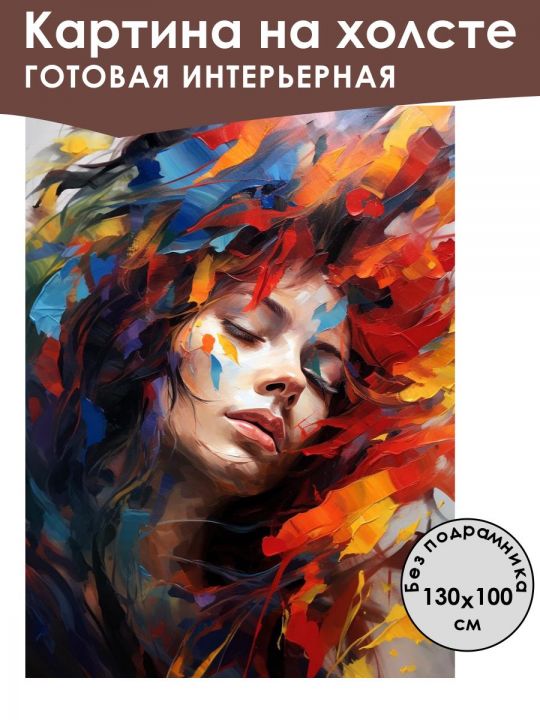 Картина на холсте
ГОТОВАЯ ИНТЕРЬЕРНАЯ

Без подрамника
130x100
см