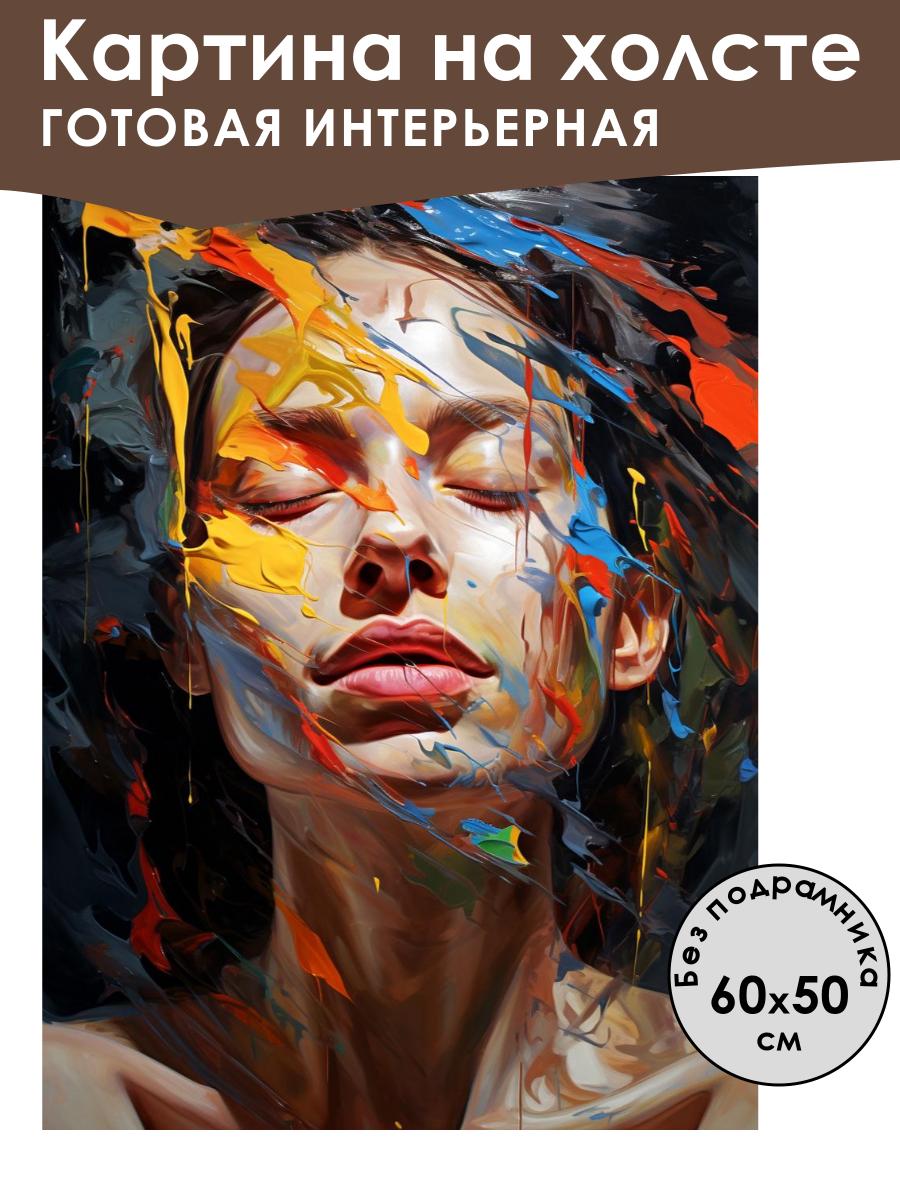 Картина на холсте
ГОТОВАЯ ИНТЕРЬЕРНАЯ

Без подрамника
60x50
см