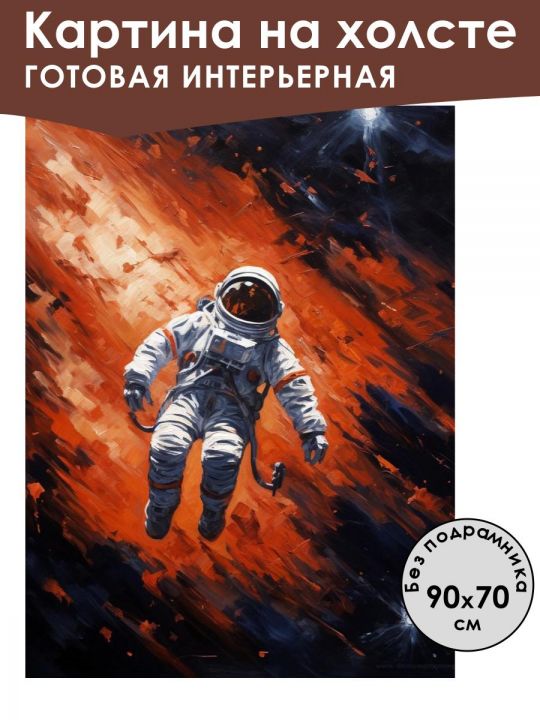 Картина на холсте
ГОТОВАЯ ИНТЕРЬЕРНАЯ

Без подрамника
90x70
см