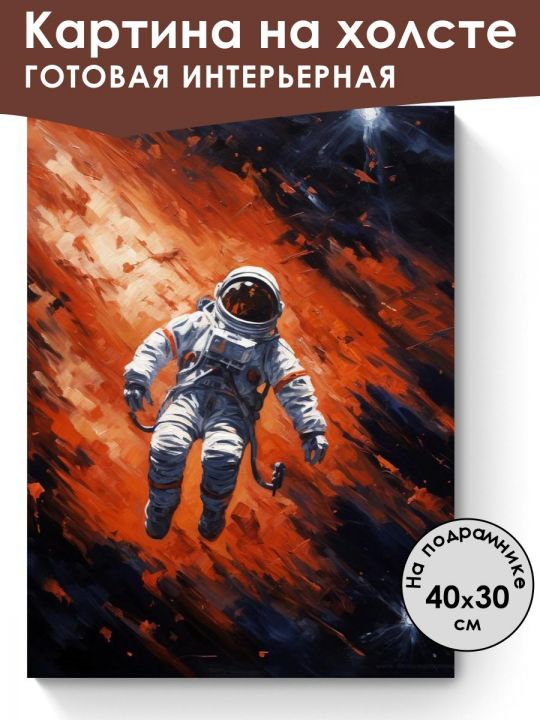 Картина на холсте
ГОТОВАЯ ИНТЕРЬЕРНАЯ

На подрамнике
40x30
см