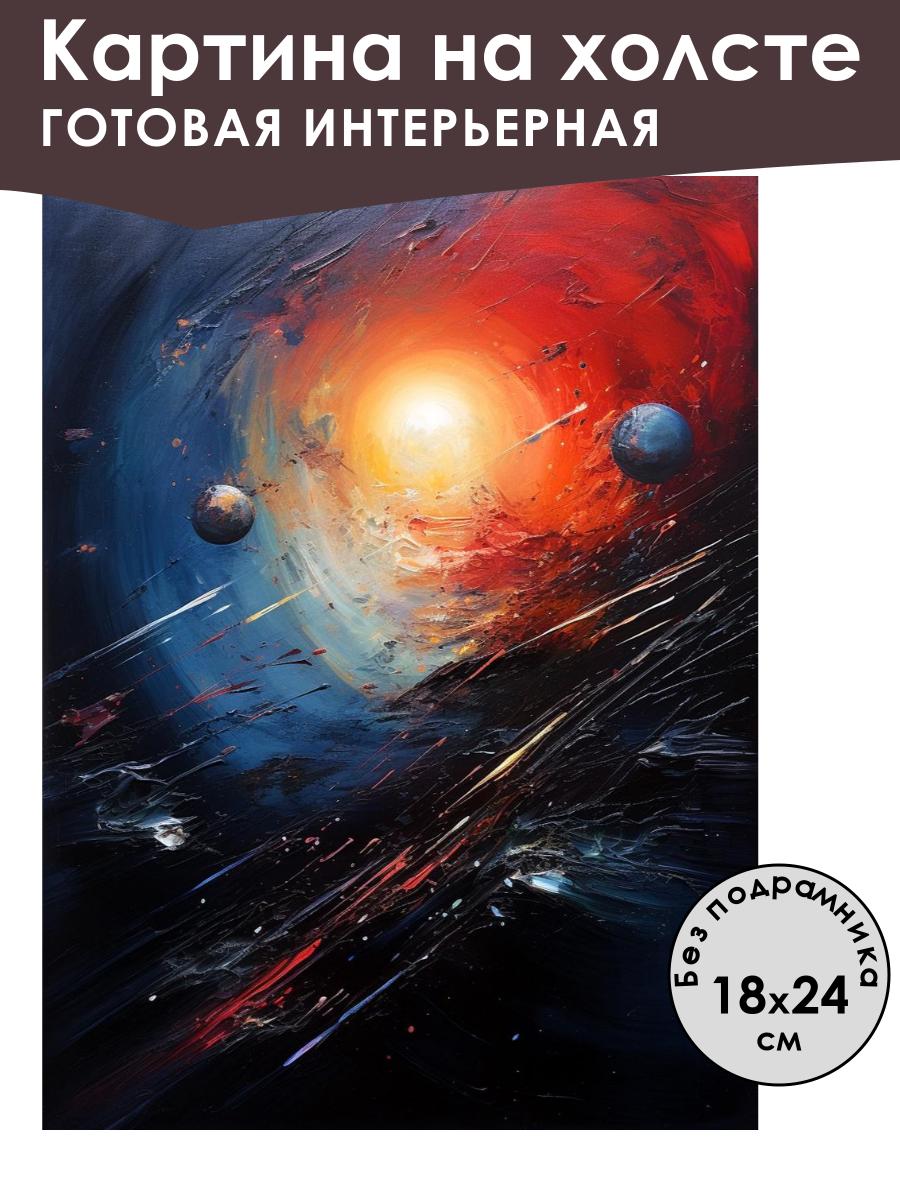 Картина на холсте
ГОТОВАЯ ИНТЕРЬЕРНАЯ

Без подрамника
18x24
см