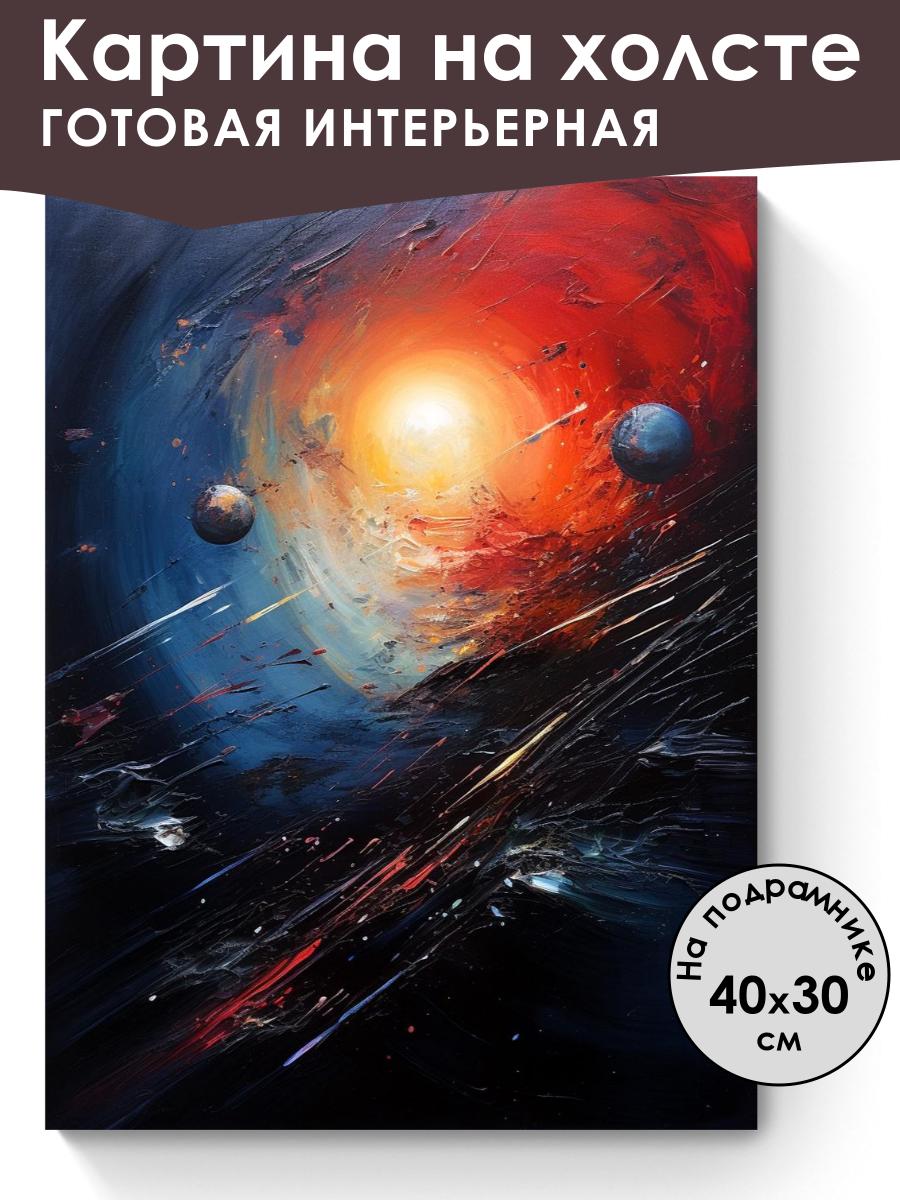 Картина на холсте
ГОТОВАЯ ИНТЕРЬЕРНАЯ

На подрамнике
40x30
см