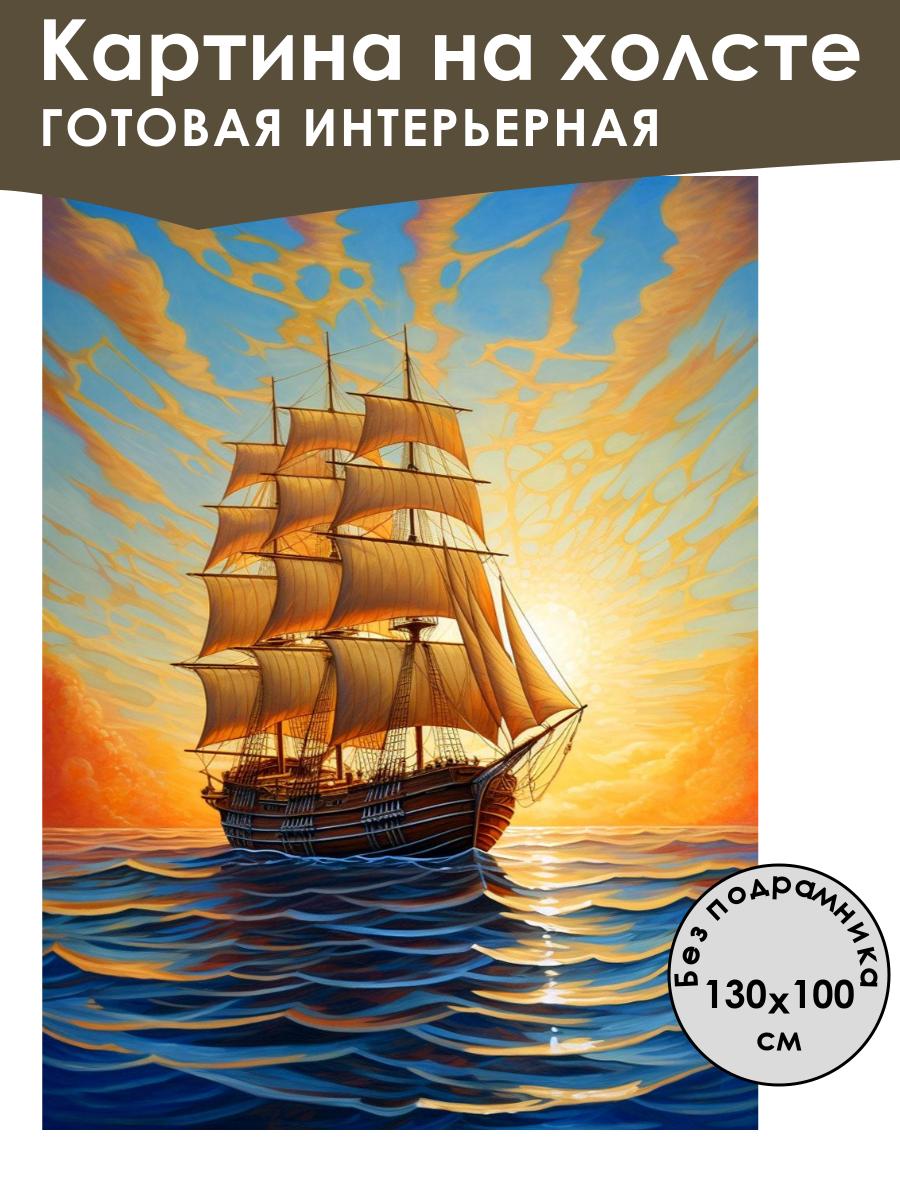 Картина на холсте
ГОТОВАЯ ИНТЕРЬЕРНАЯ

Без подрамника
130x100
см