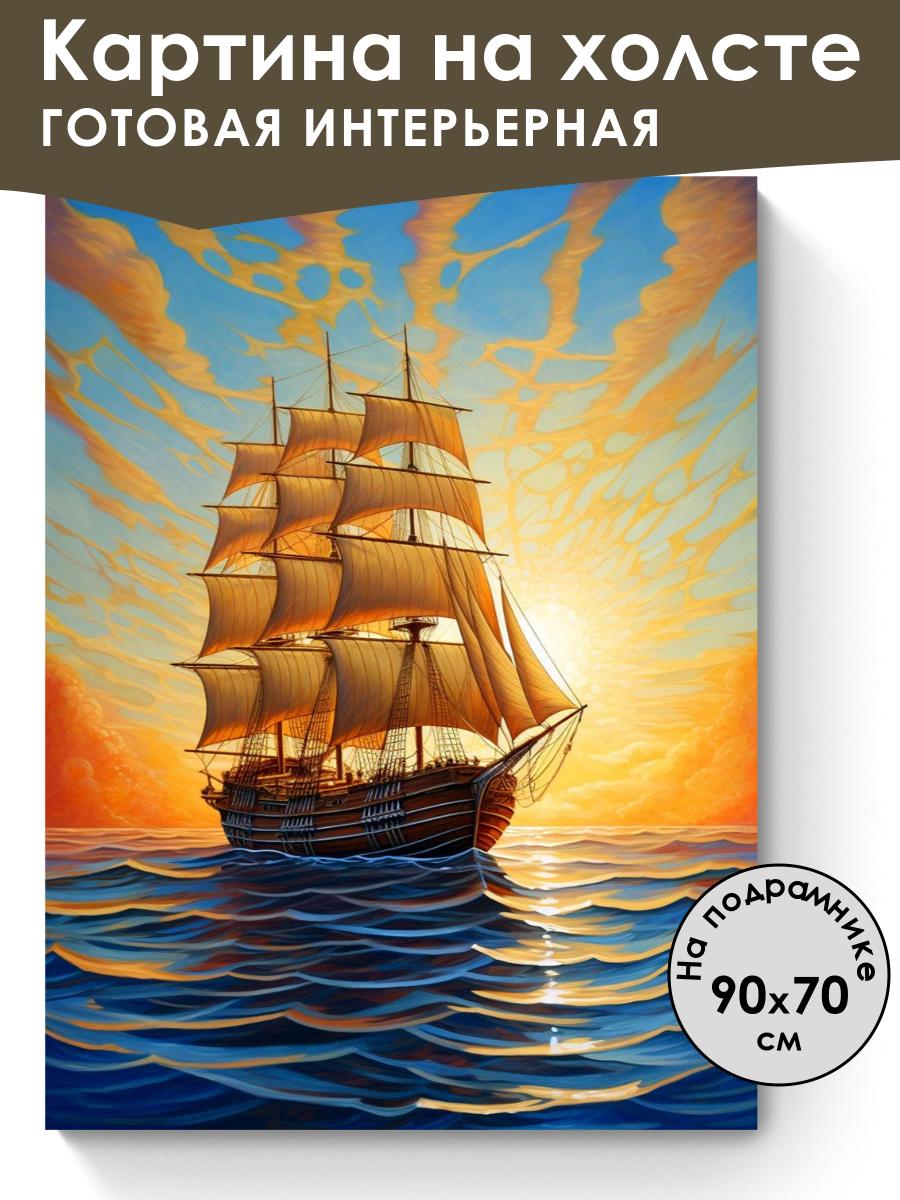 Картина на холсте
ГОТОВАЯ ИНТЕРЬЕРНАЯ

На подрамнике
90x70
см