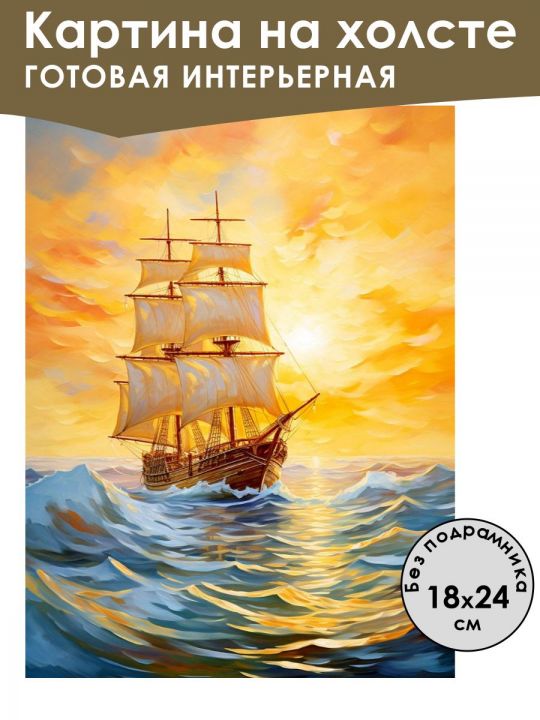 Картина на холсте
ГОТОВАЯ ИНТЕРЬЕРНАЯ

Без подрамника
18x24
см