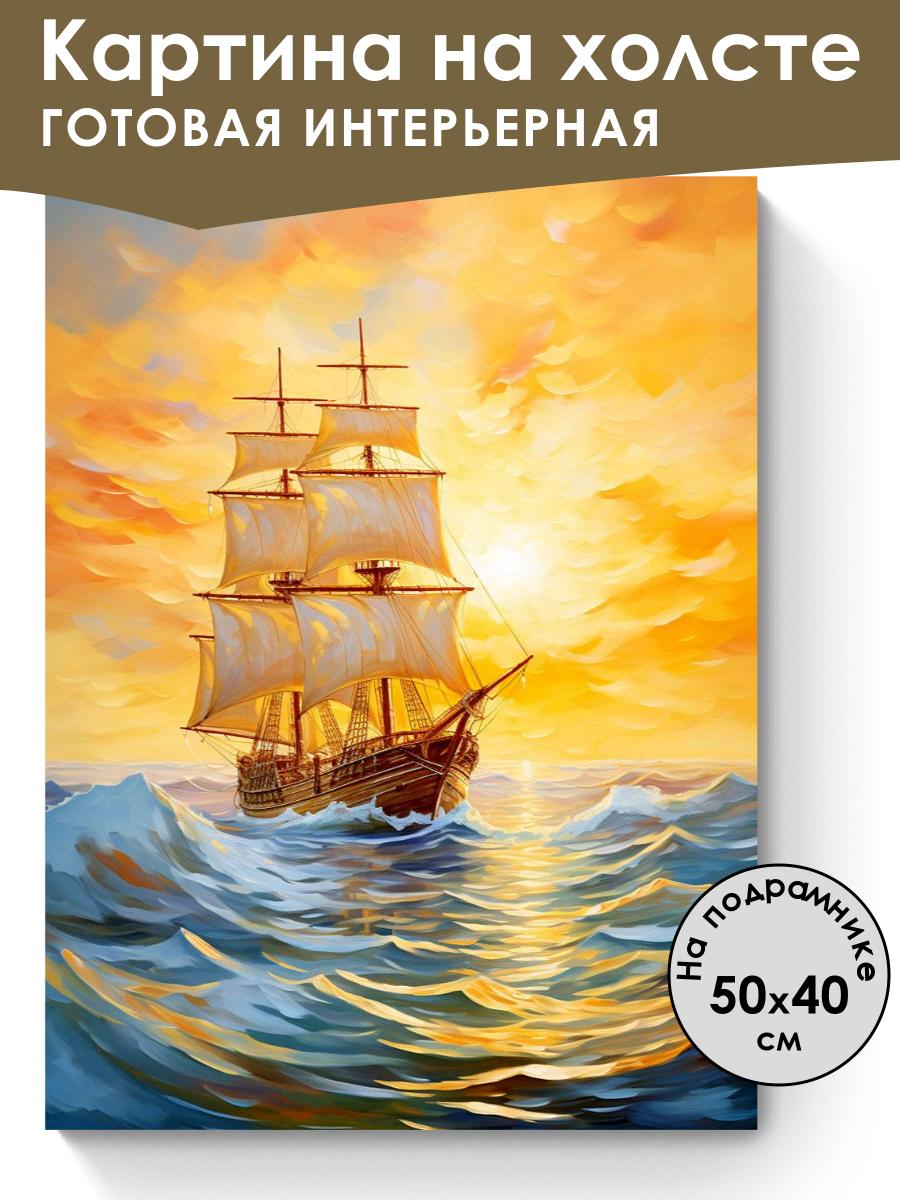 Картина на холсте
ГОТОВАЯ ИНТЕРЬЕРНАЯ

На подрамнике
50x40
см