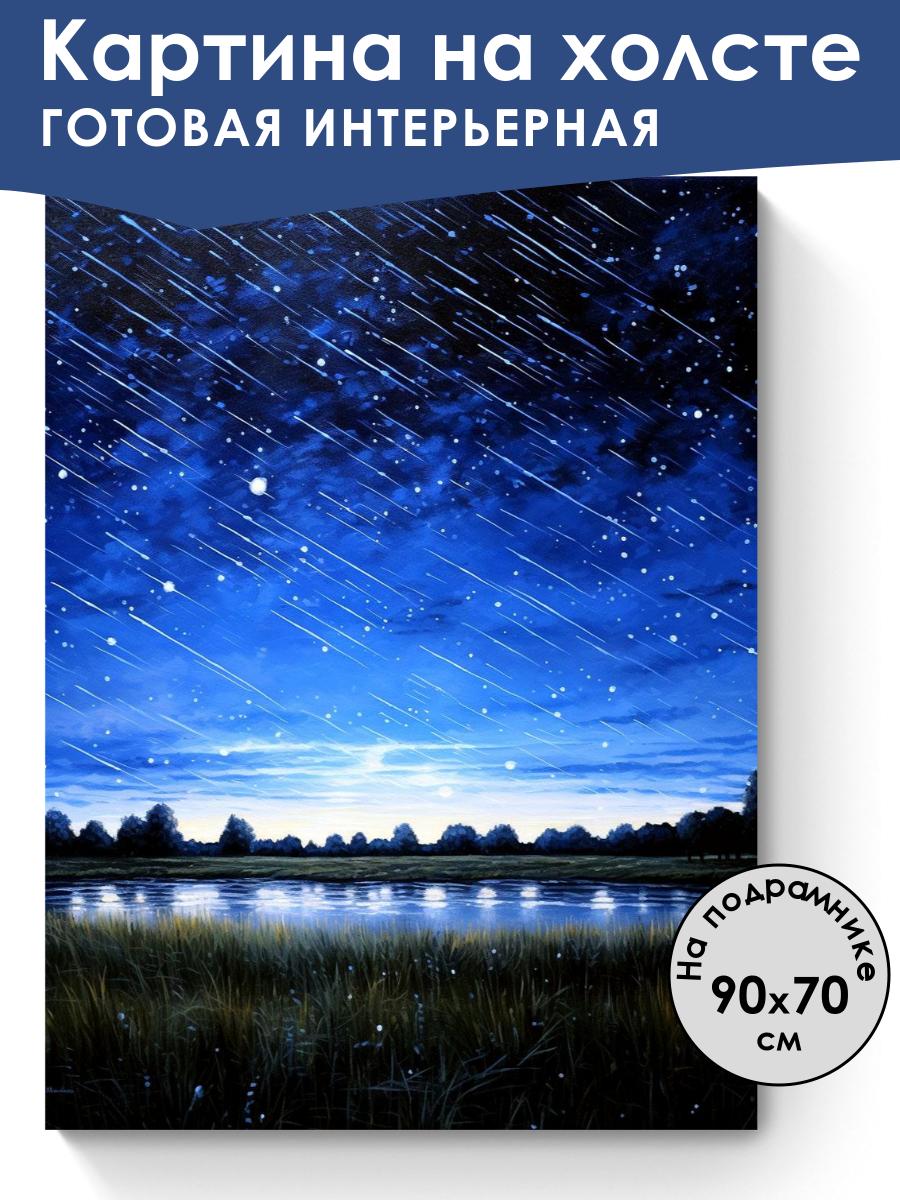 Картина на холсте
ГОТОВАЯ ИНТЕРЬЕРНАЯ

На подрамнике
90x70
см