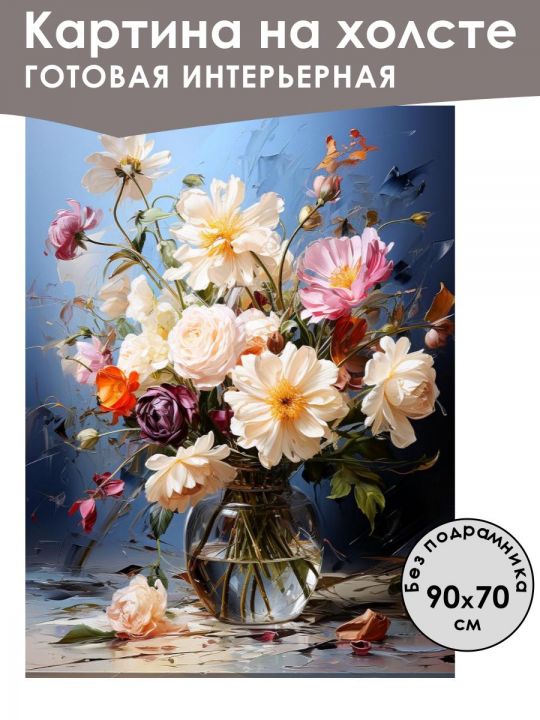 Картина на холсте
ГОТОВАЯ ИНТЕРЬЕРНАЯ

Без подрамника
90x70
см