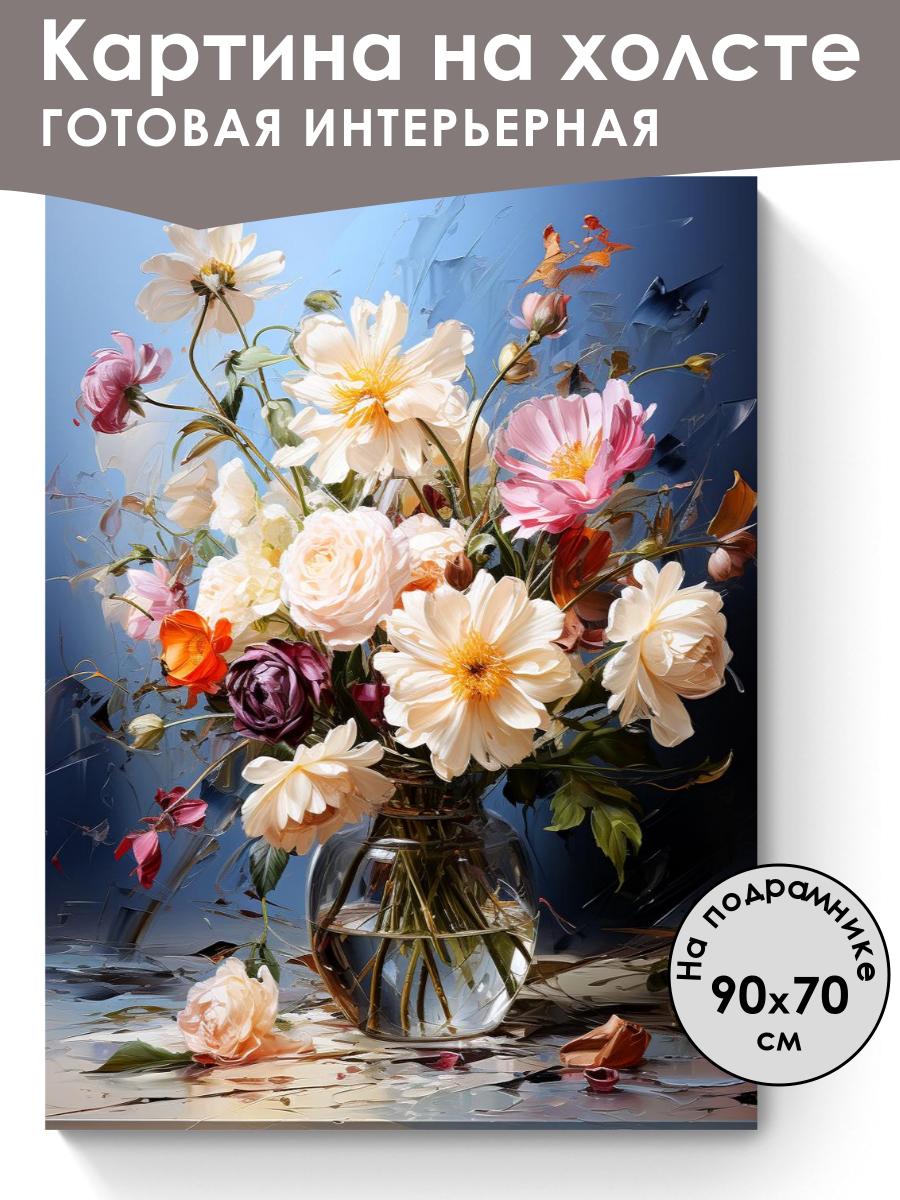 Картина на холсте
ГОТОВАЯ ИНТЕРЬЕРНАЯ

На подрамнике
90x70
см