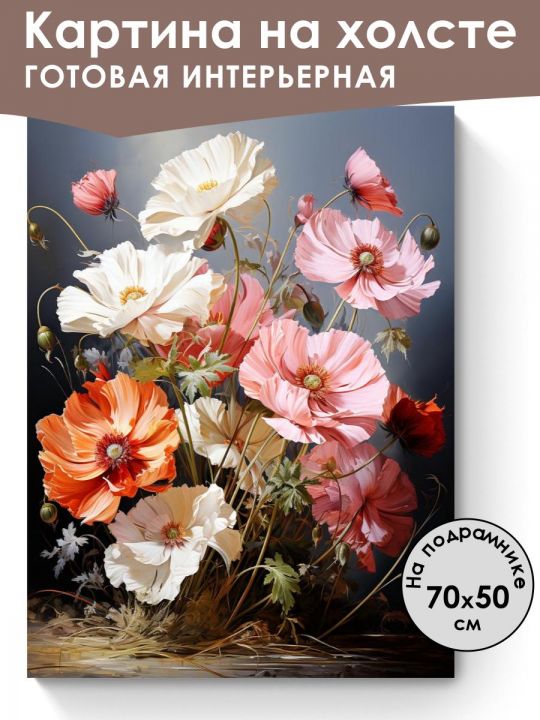 Картина на холсте
ГОТОВАЯ ИНТЕРЬЕРНАЯ

На подрамнике
70x50
см