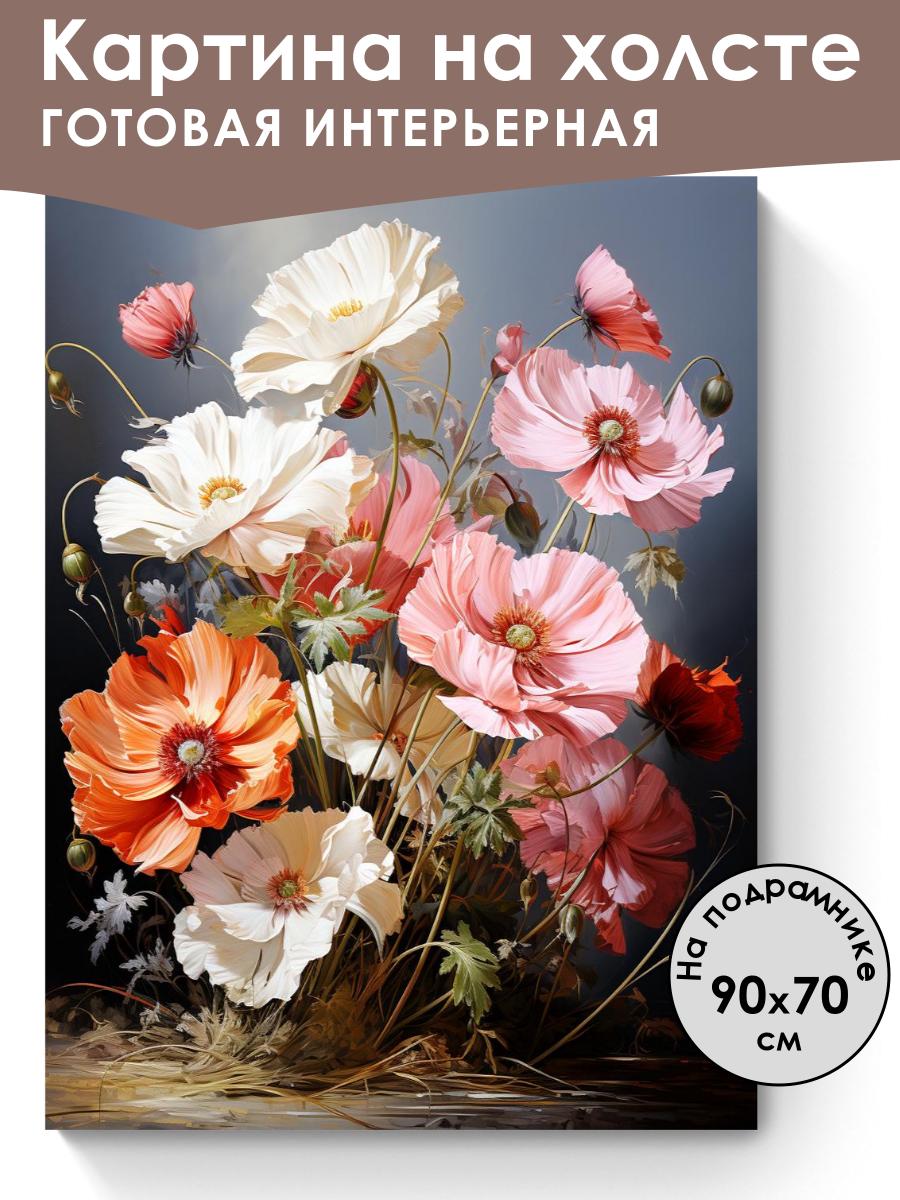 Картина на холсте
ГОТОВАЯ ИНТЕРЬЕРНАЯ

На подрамнике
90х70
см