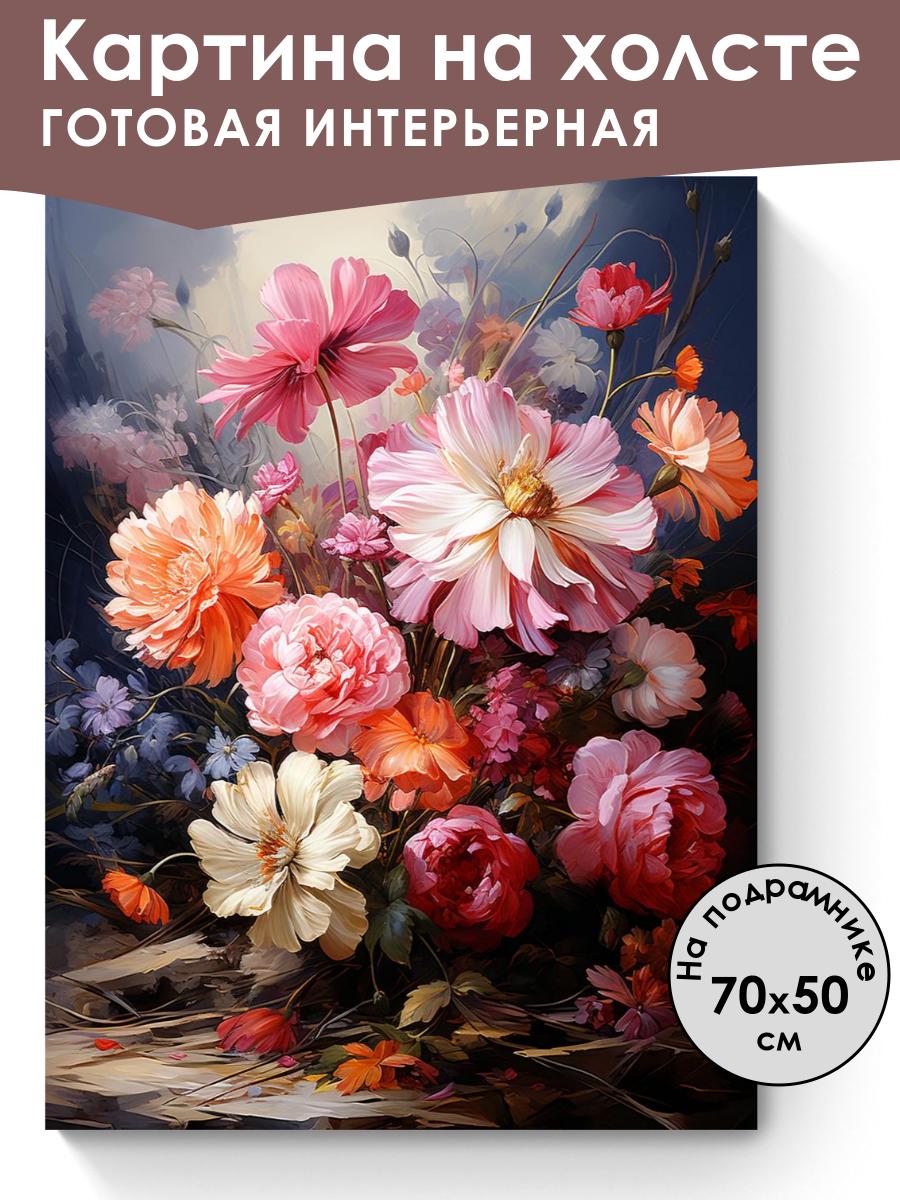 Картина на холсте
ГОТОВАЯ ИНТЕРЬЕРНАЯ

На подрамнике
70x50
см