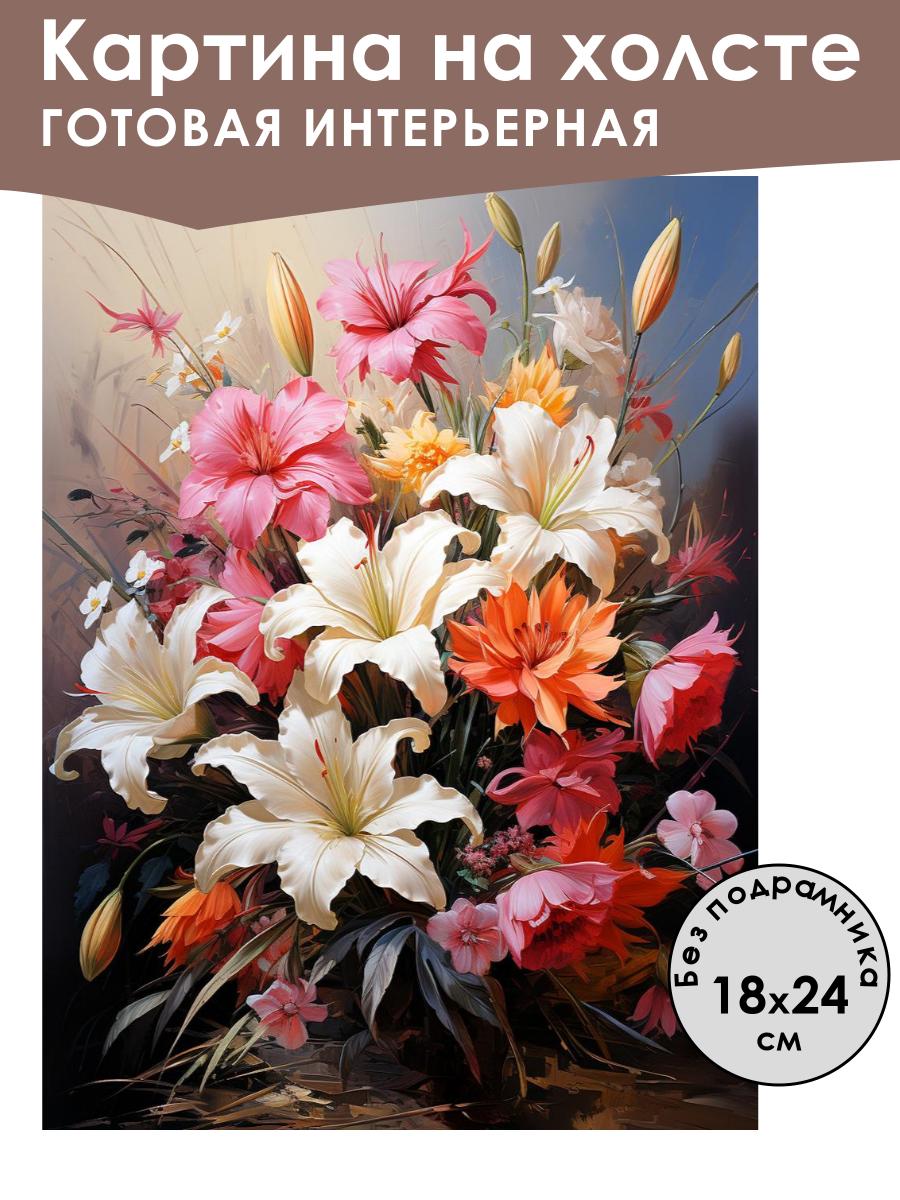 Картина на холсте
ГОТОВАЯ ИНТЕРЬЕРНАЯ

Без подрамника
18x24
см