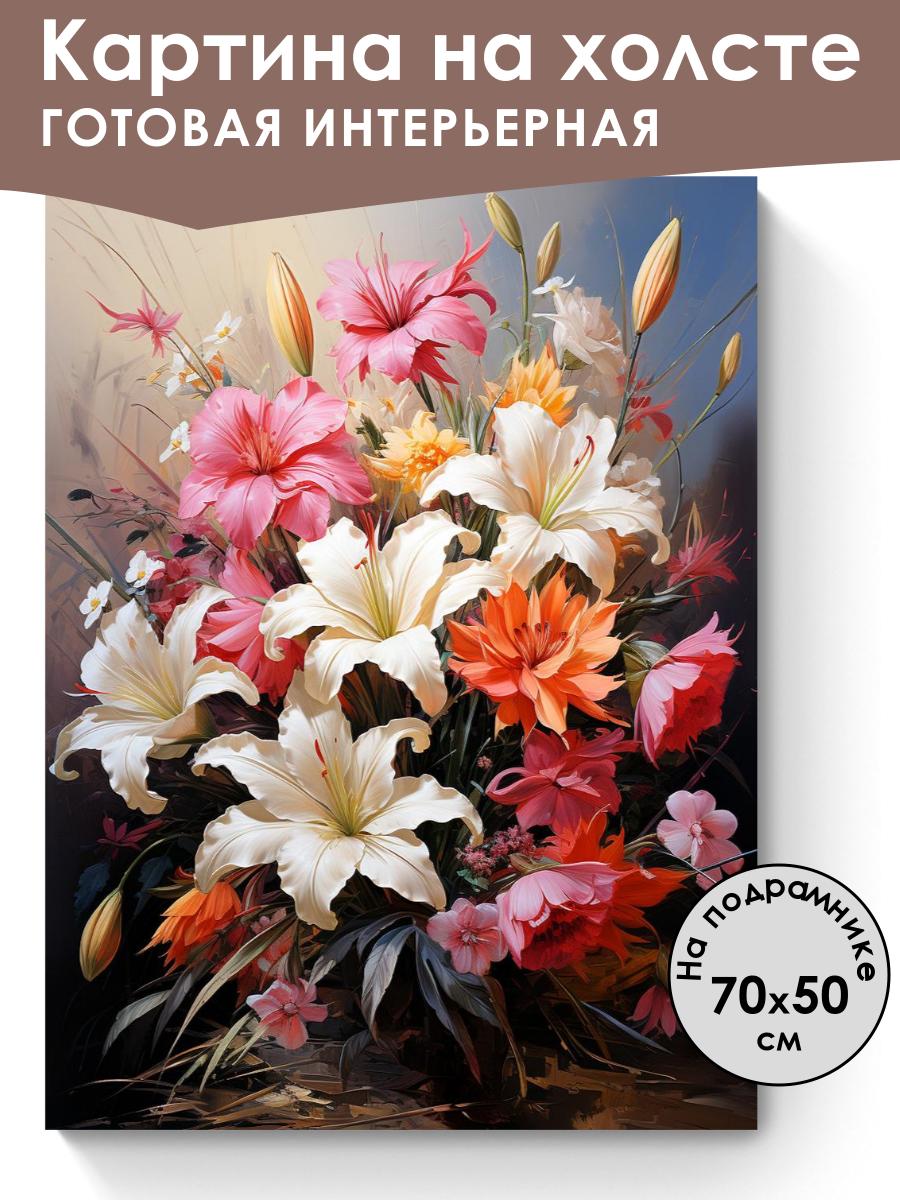 Картина на холсте
ГОТОВАЯ ИНТЕРЬЕРНАЯ

На подрамнике
70x50
см