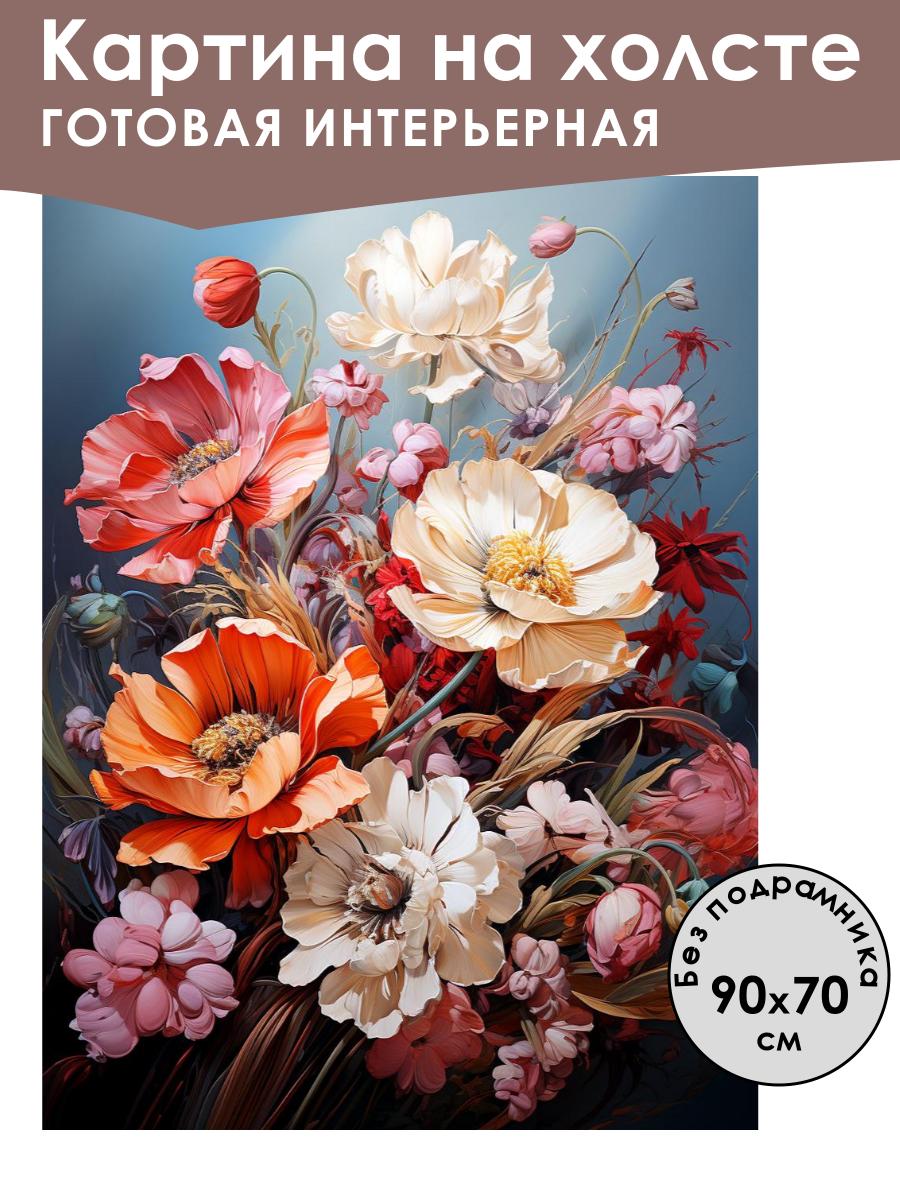 Картина на холсте
ГОТОВАЯ ИНТЕРЬЕРНАЯ

Без подрамника
90x70
см