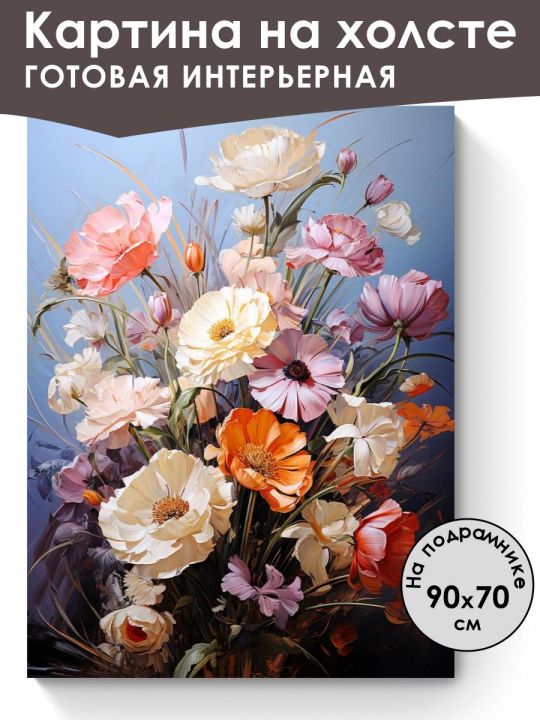 Картина на холсте
ГОТОВАЯ ИНТЕРЬЕРНАЯ

На подрамнике
90x70
см