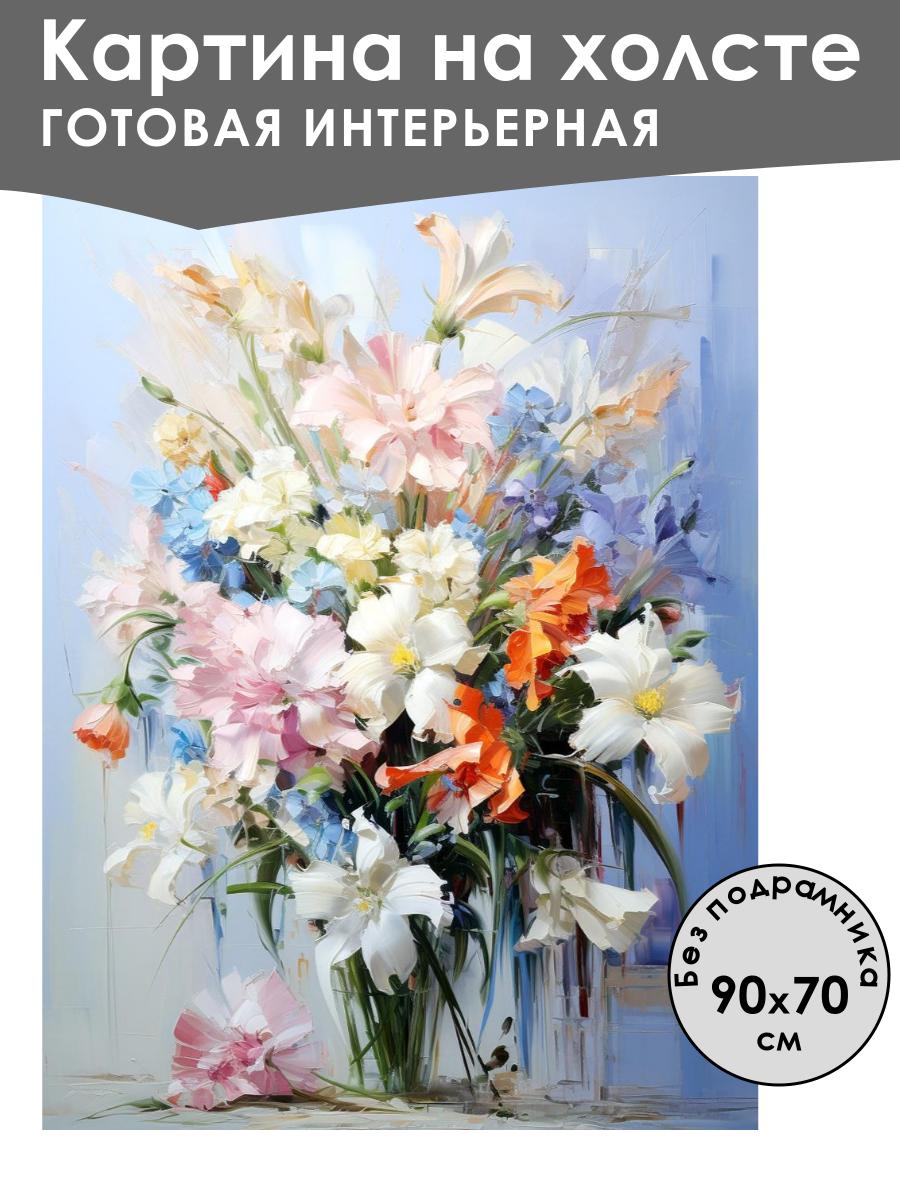 Картина на холсте
ГОТОВАЯ ИНТЕРЬЕРНАЯ

Без подрамника
90x70
см