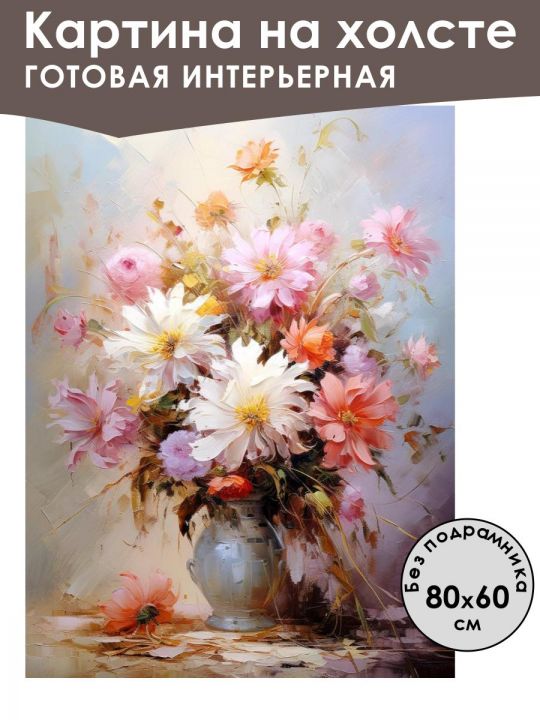 Картина на холсте
ГОТОВАЯ ИНТЕРЬЕРНАЯ

Без подрамника
80x60
см