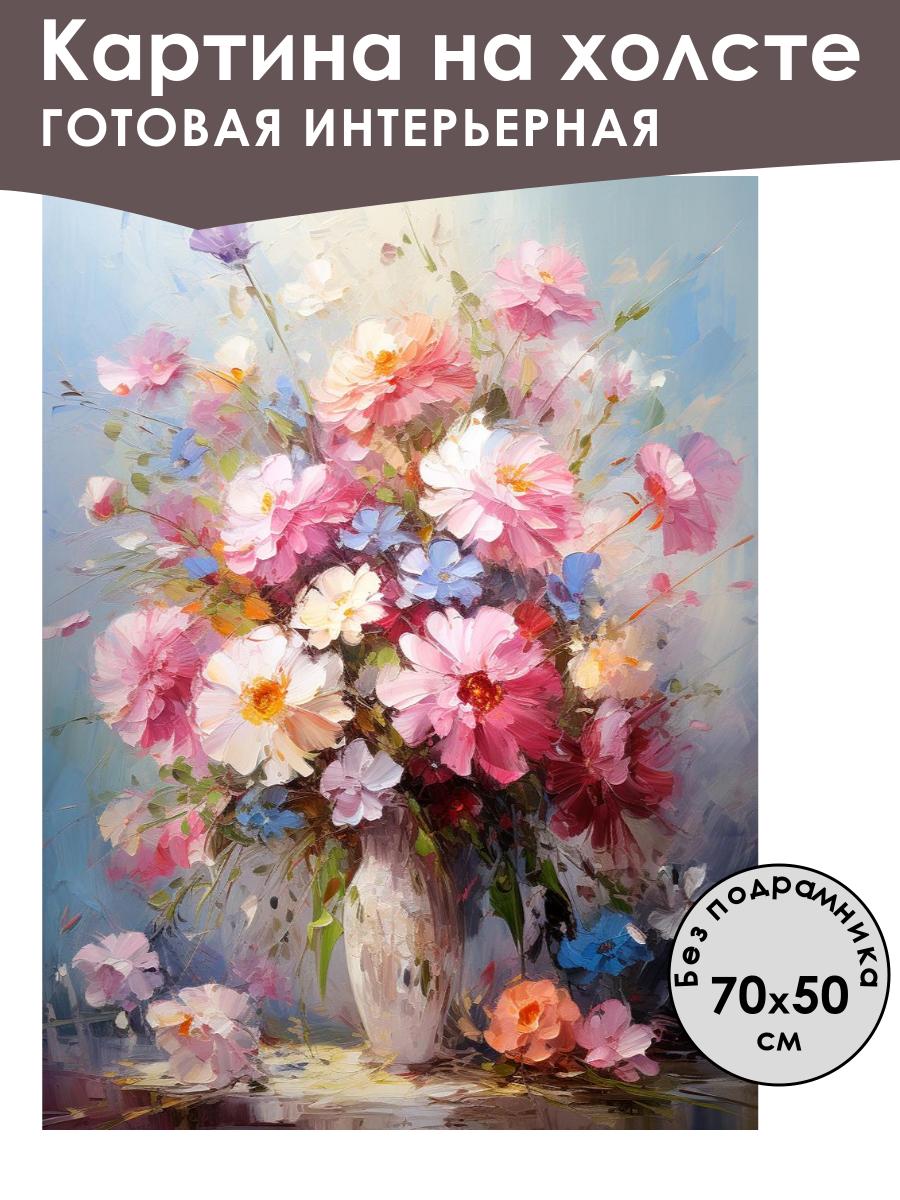 Картина на холсте
ГОТОВАЯ ИНТЕРЬЕРНАЯ

Без подрамника
70x50
см