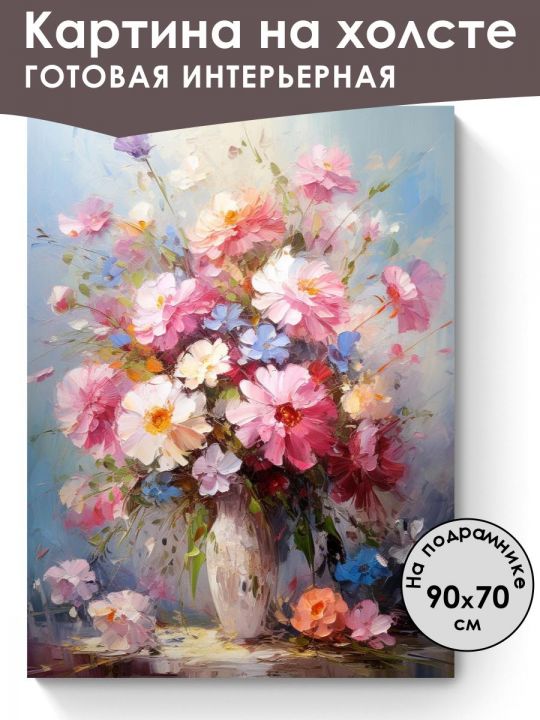 Картина на холсте
ГОТОВАЯ ИНТЕРЬЕРНАЯ

На подрамнике
90x70
см