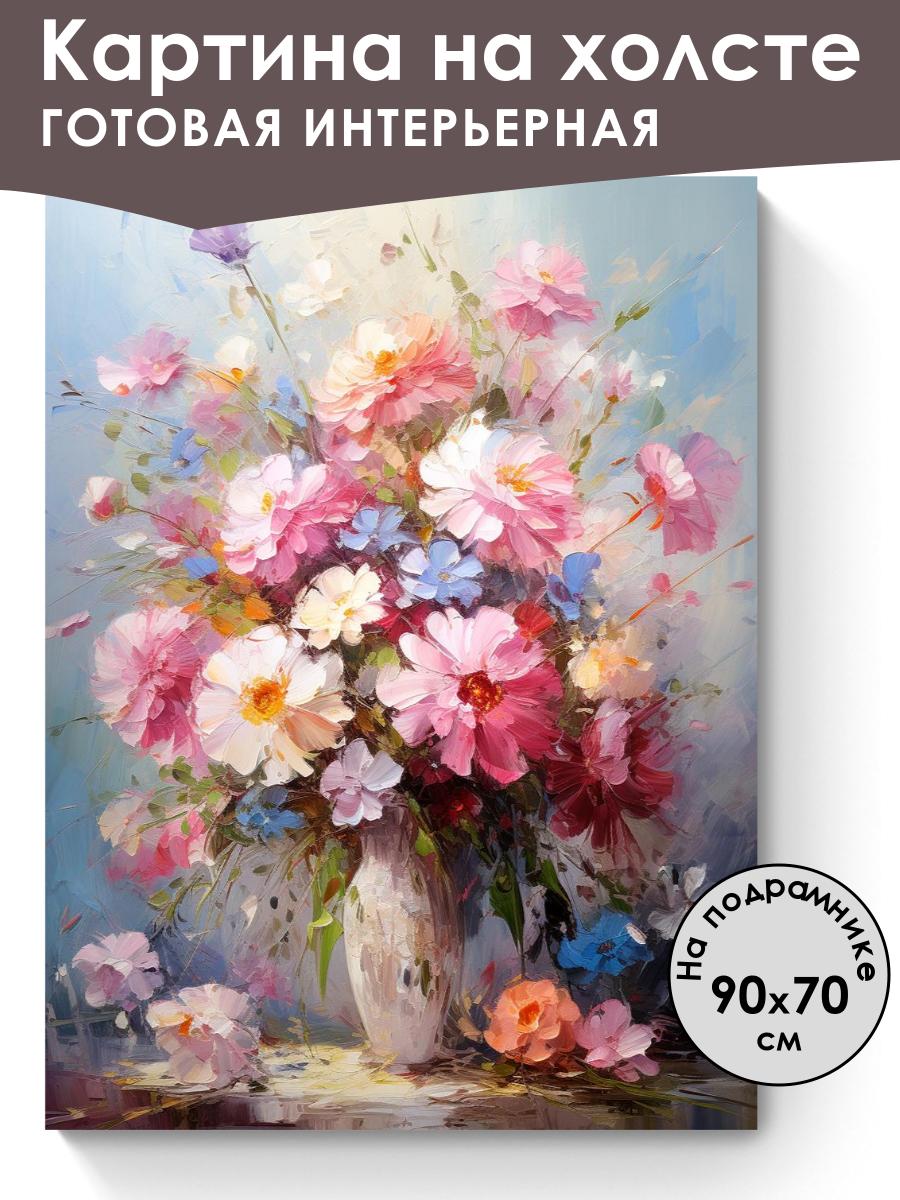 Картина на холсте
ГОТОВАЯ ИНТЕРЬЕРНАЯ

На подрамнике
90x70
см